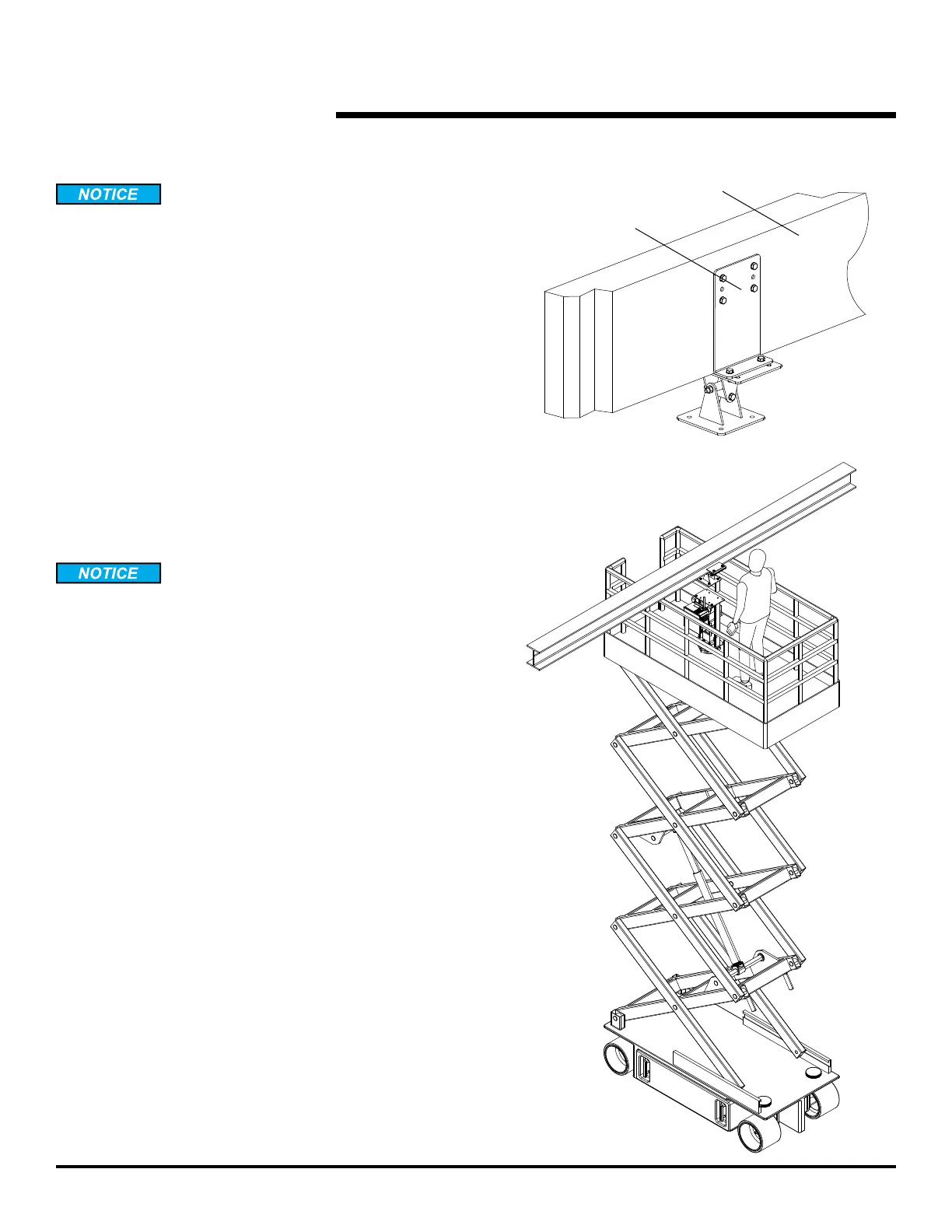 NOTICE

NOTICE