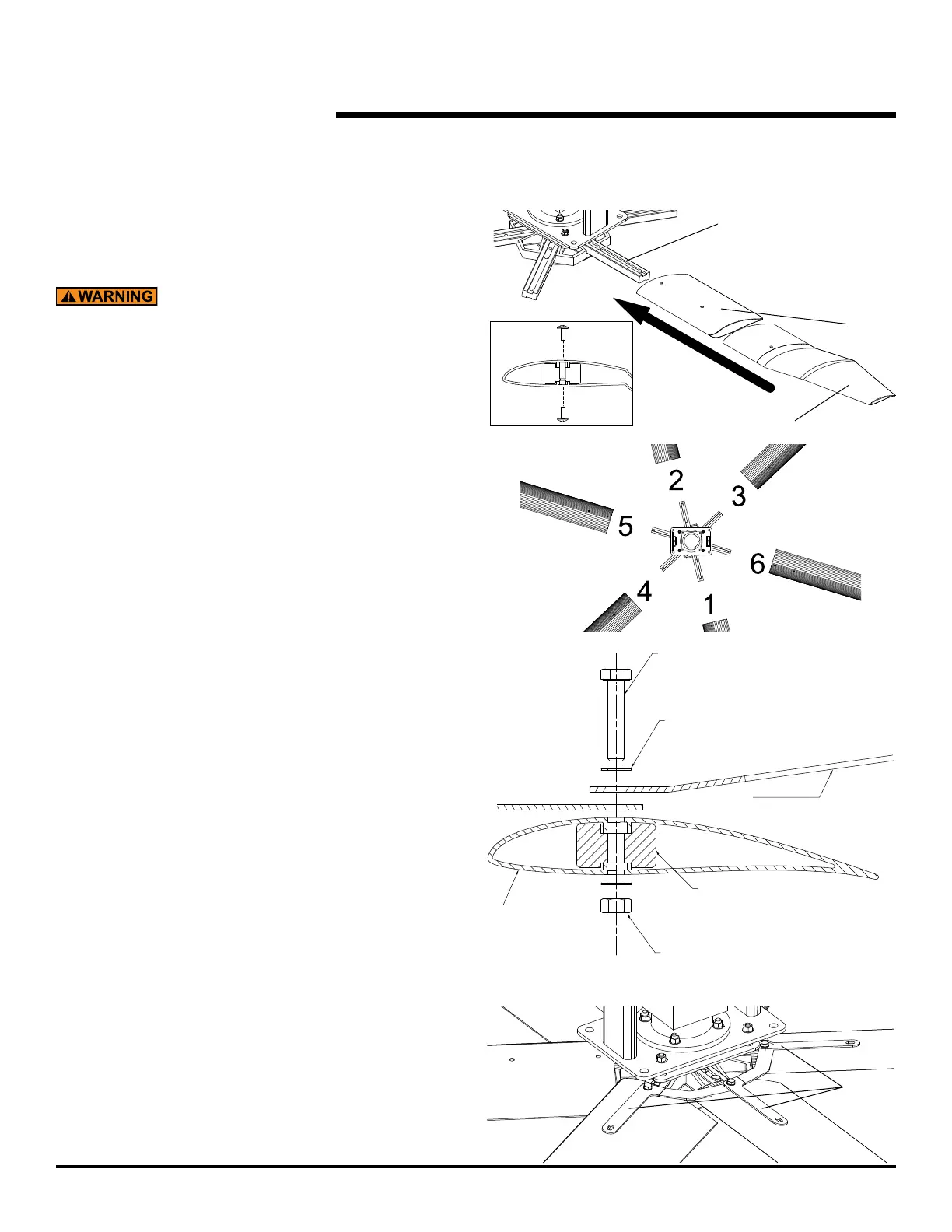 WARNING

2
3
5
6
4
1