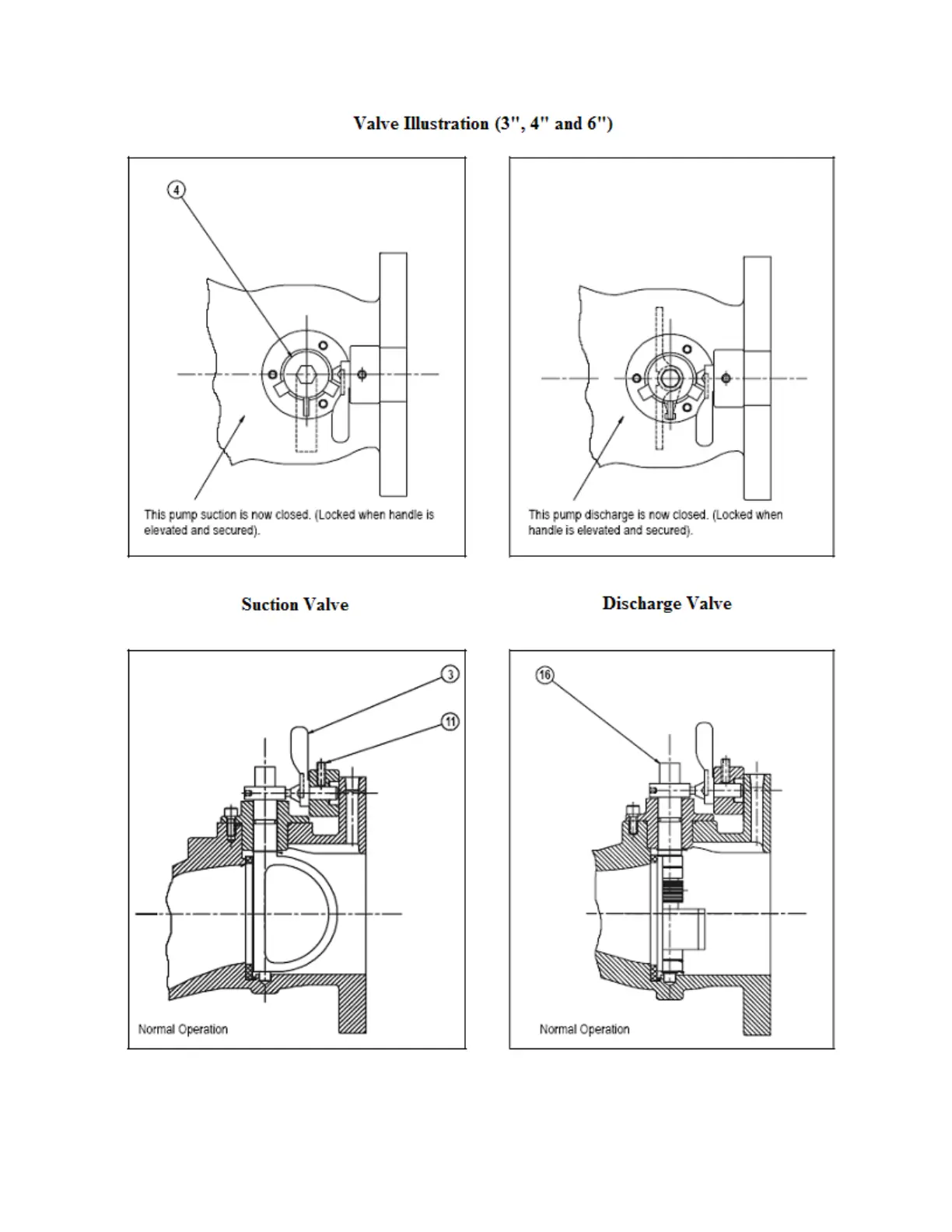 Valve Illustration (3", 4" and 6")

4

This pump suction is now closed. (Locked when handle is elevated and secured).

This pump discharge is now closed. (Locked when handle is elevated and secured).

Suction Valve

Discharge Valve

3

11

Normal Operation

16

Normal Operation