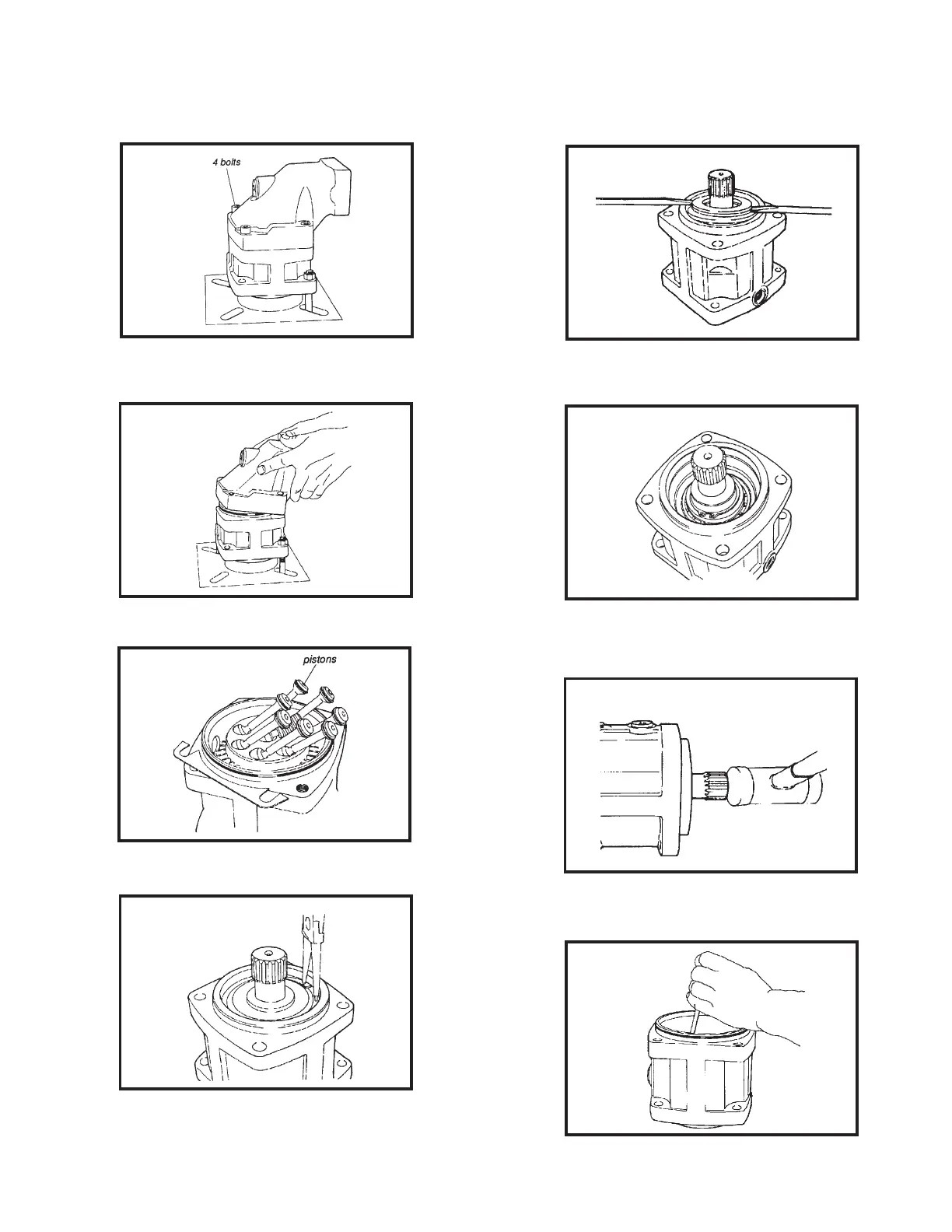 4 bolts

pistons