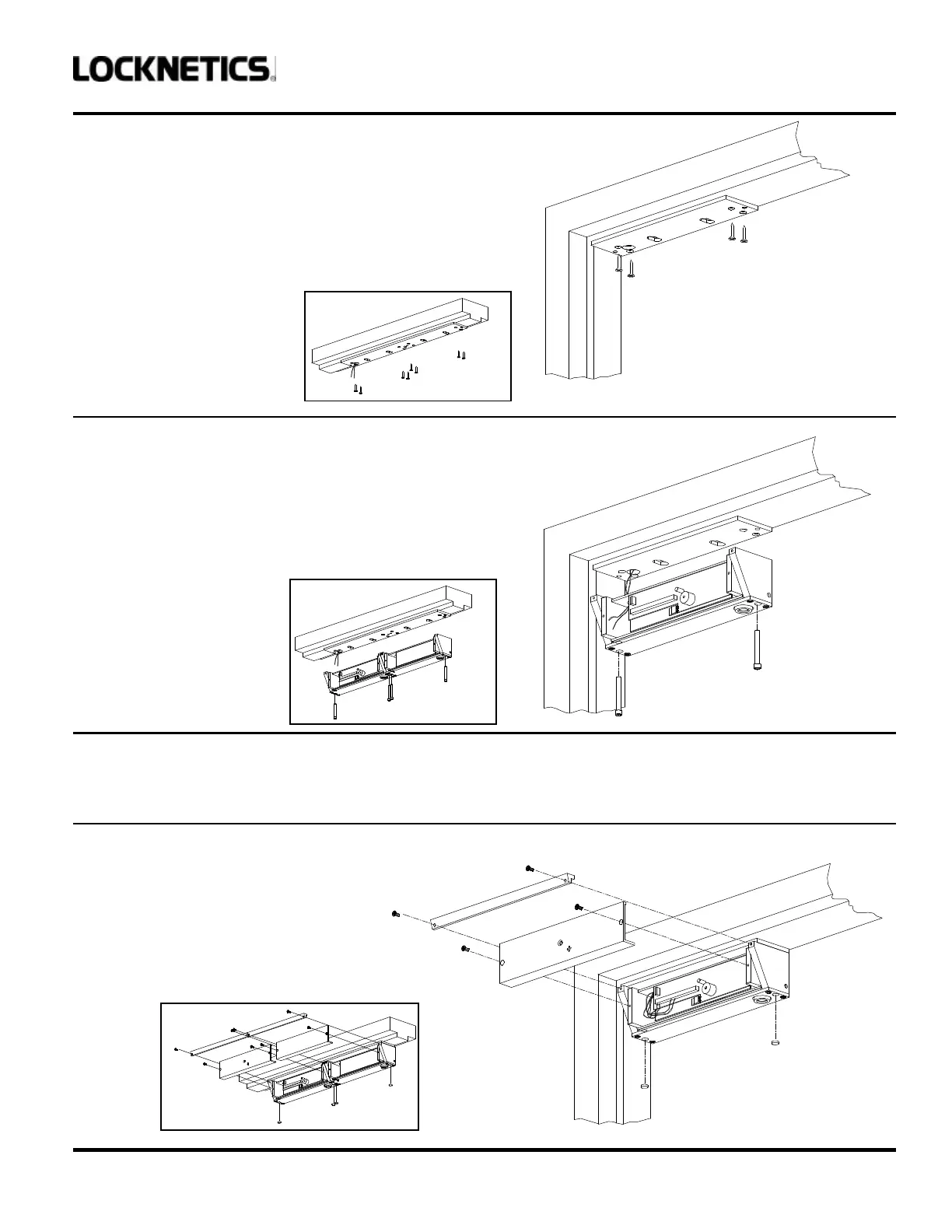 LOCKNETICS