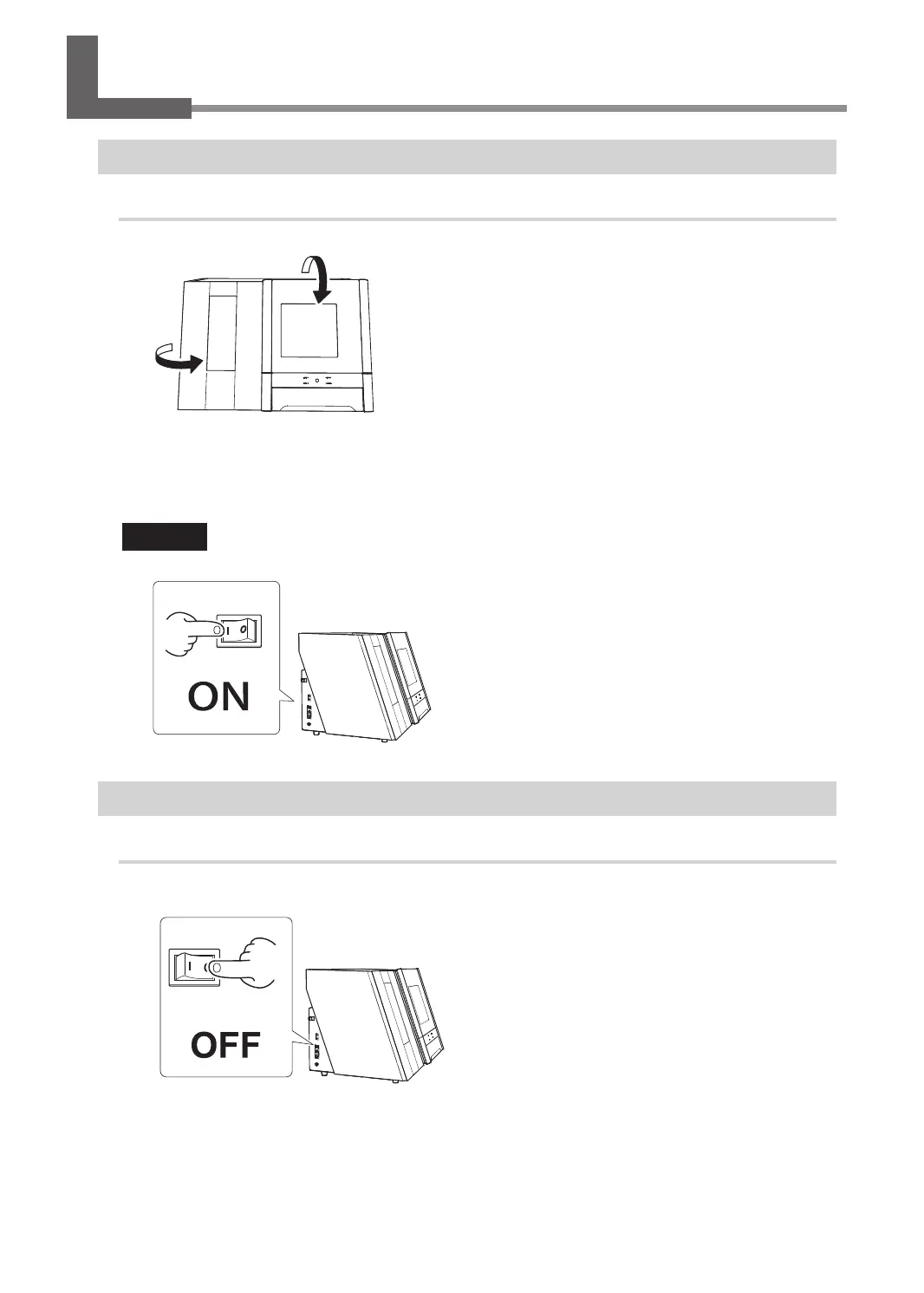 ON

OFF