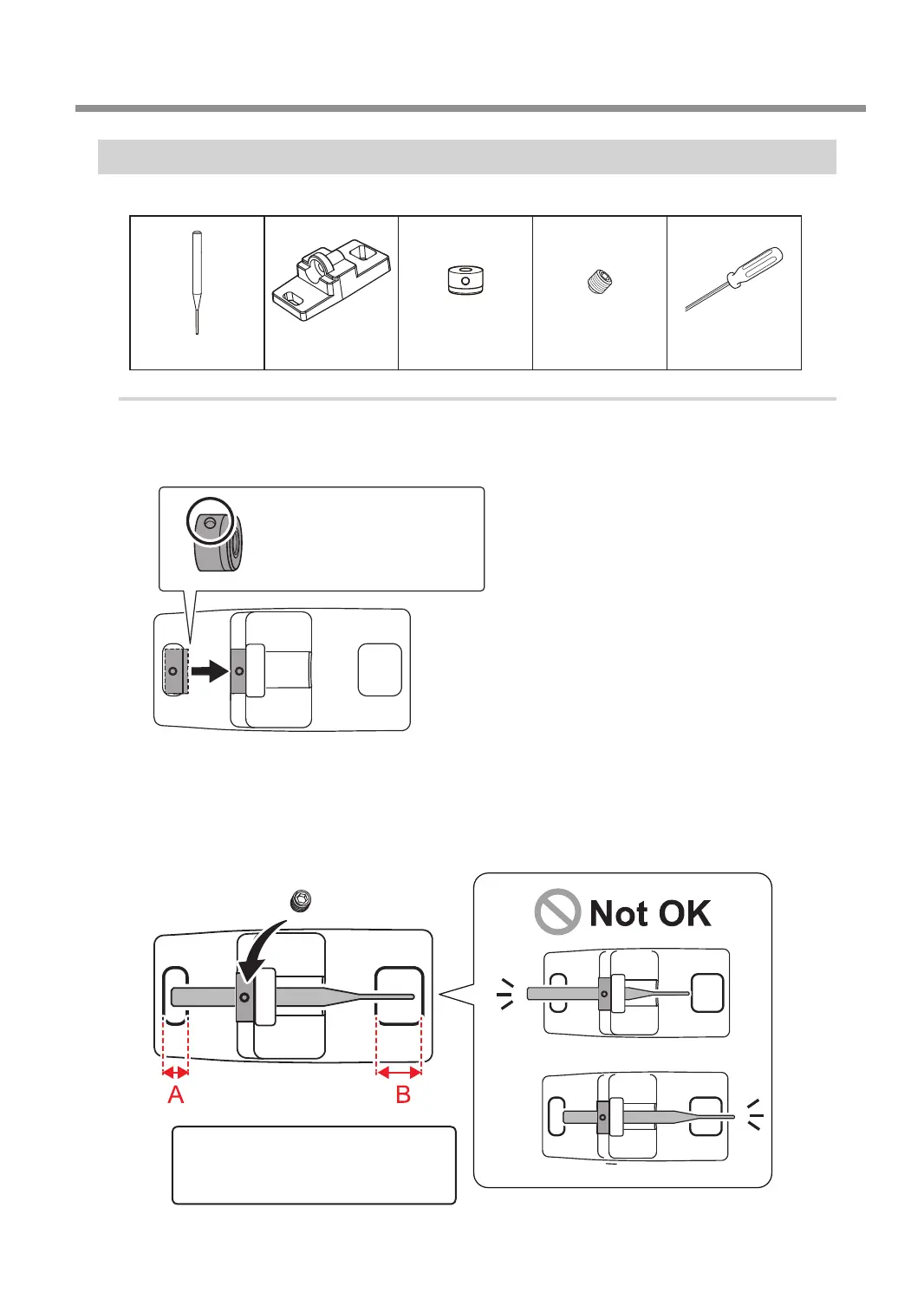 Not OK

A

B