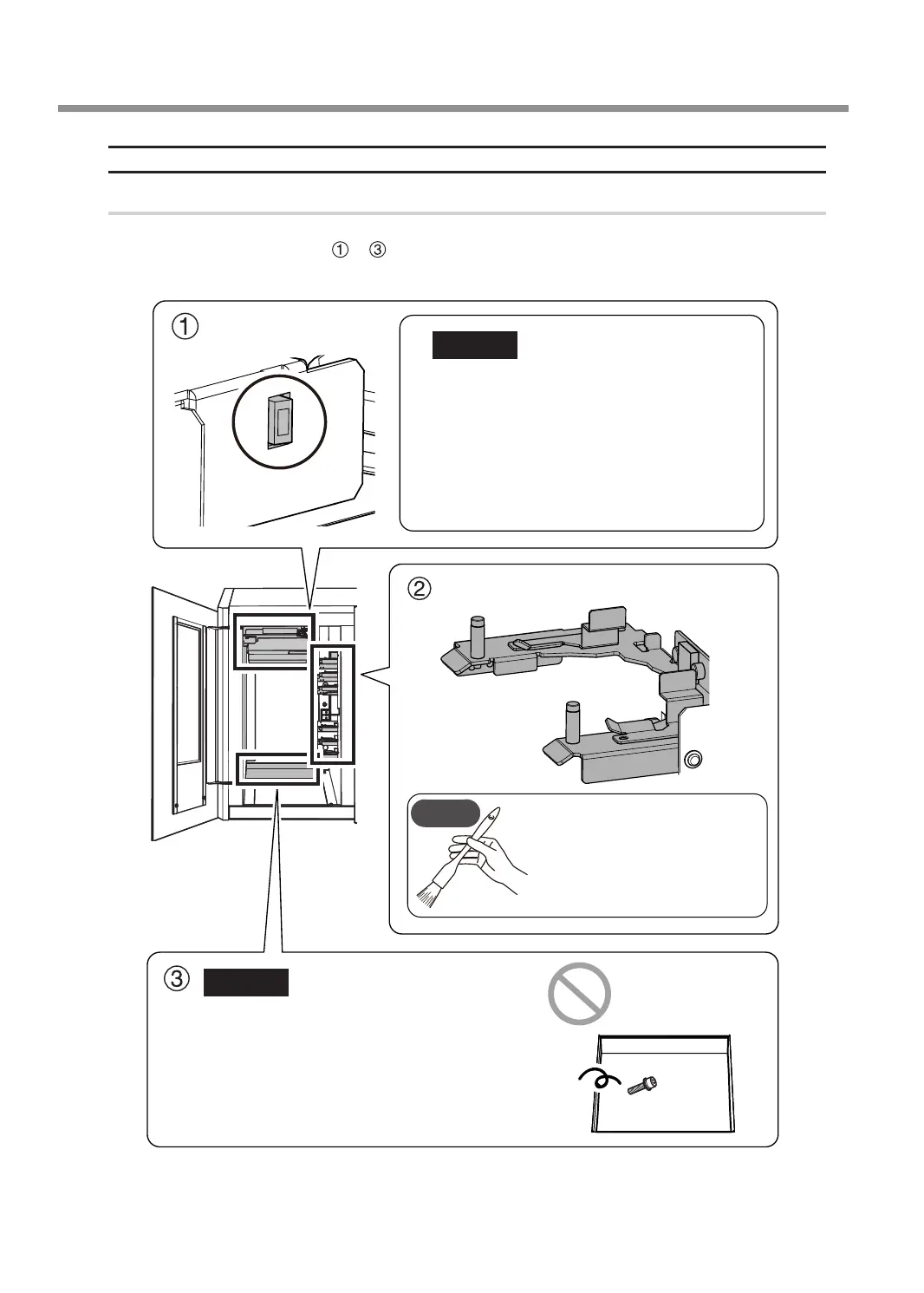 ① ③

①

②

③