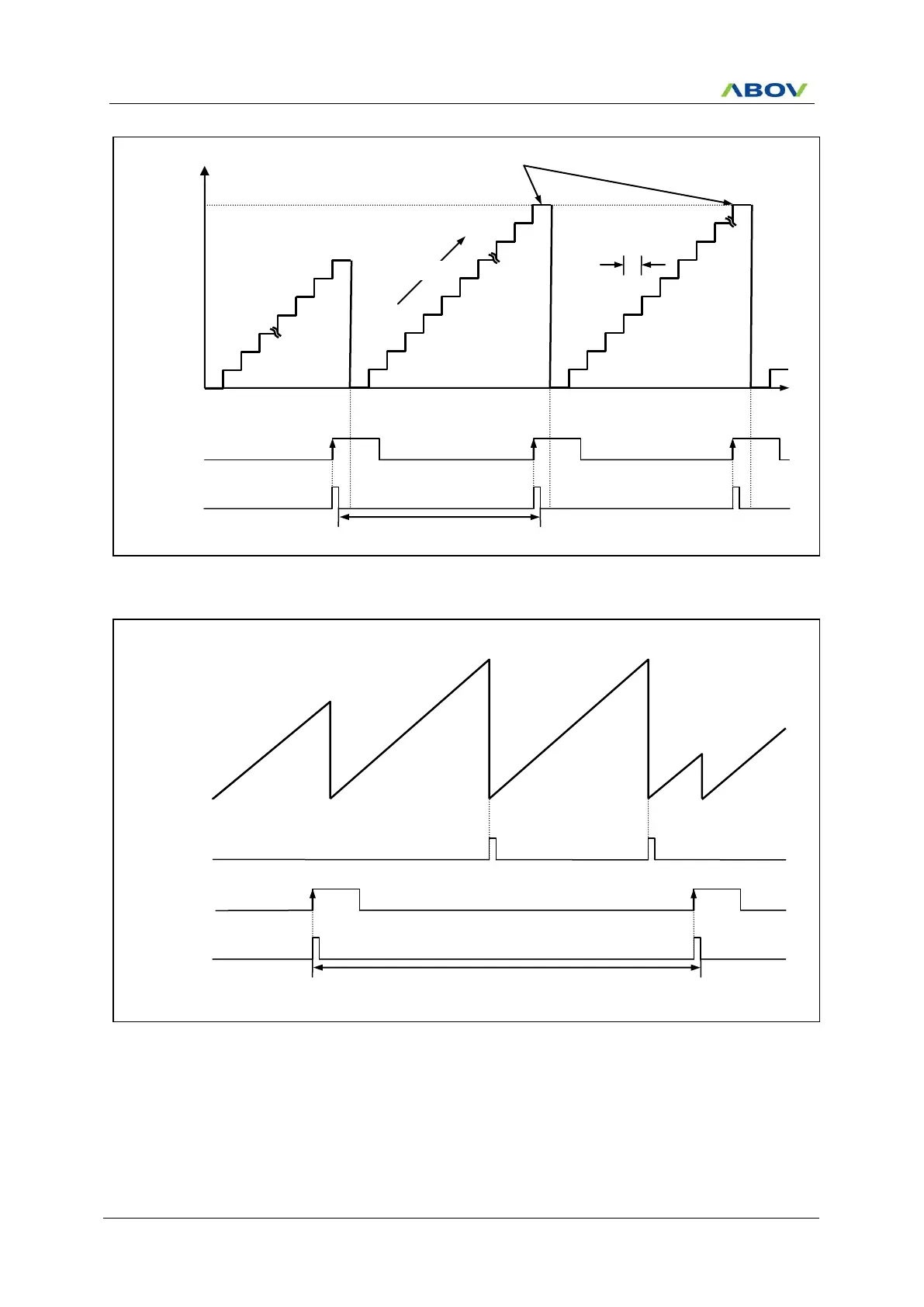 ABOV