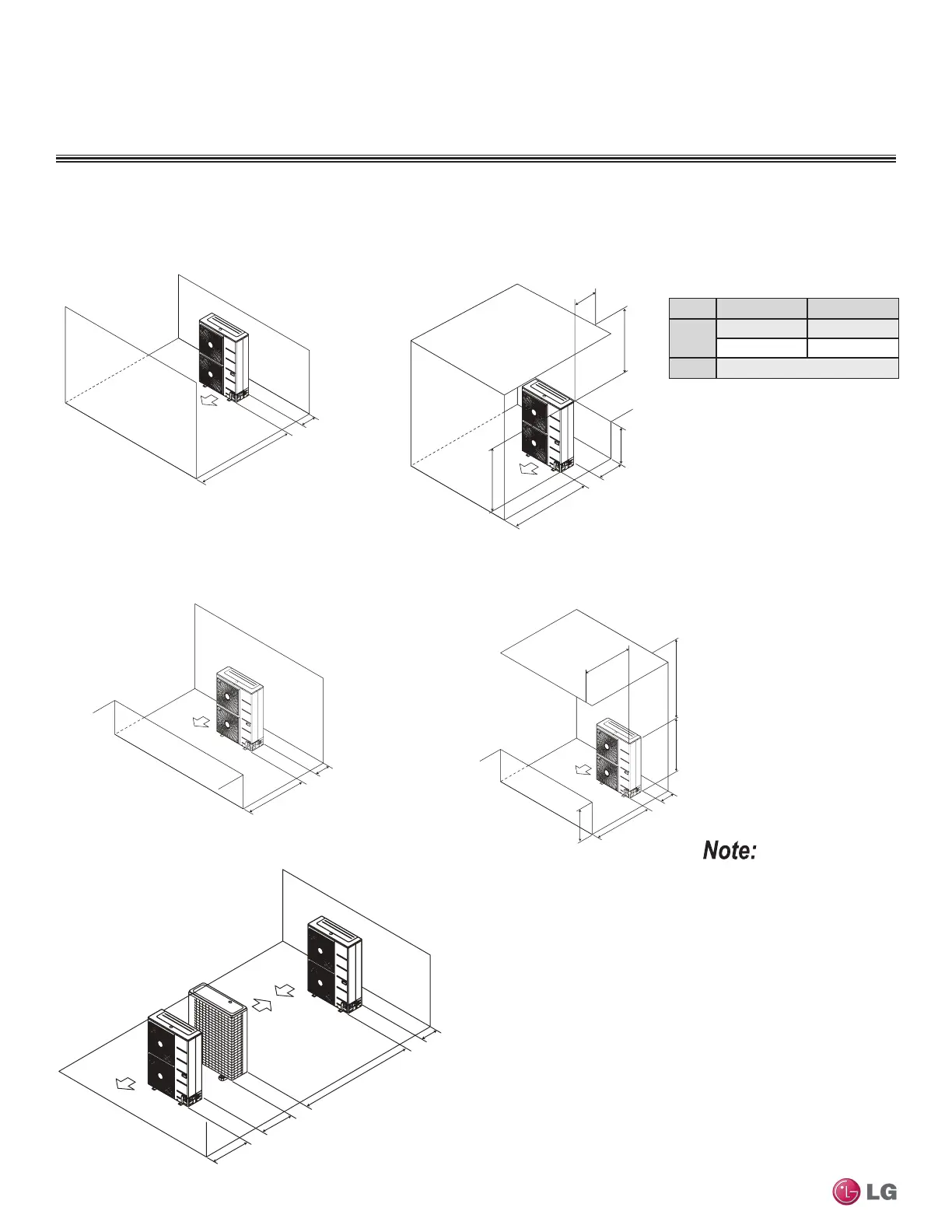 Note:

LG