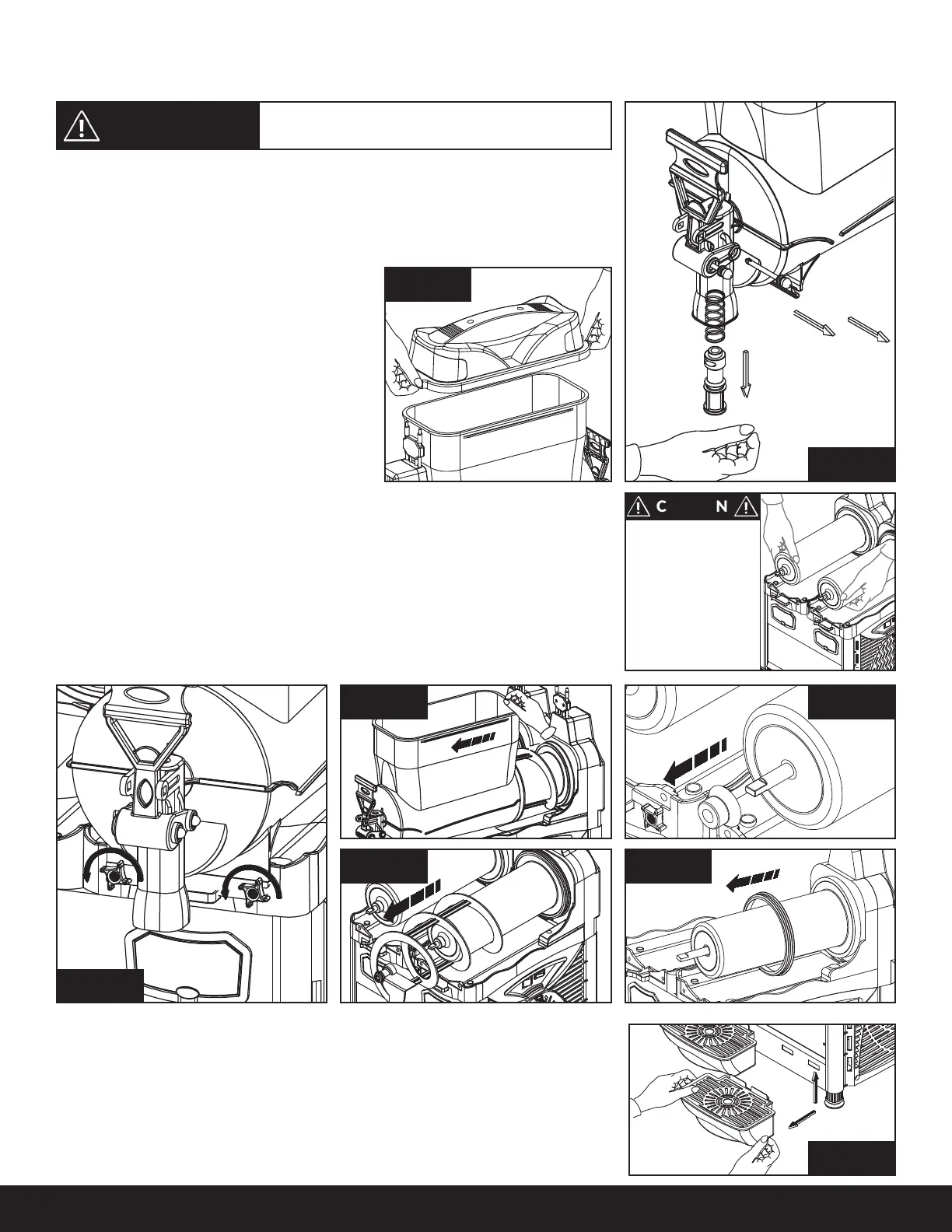 C N