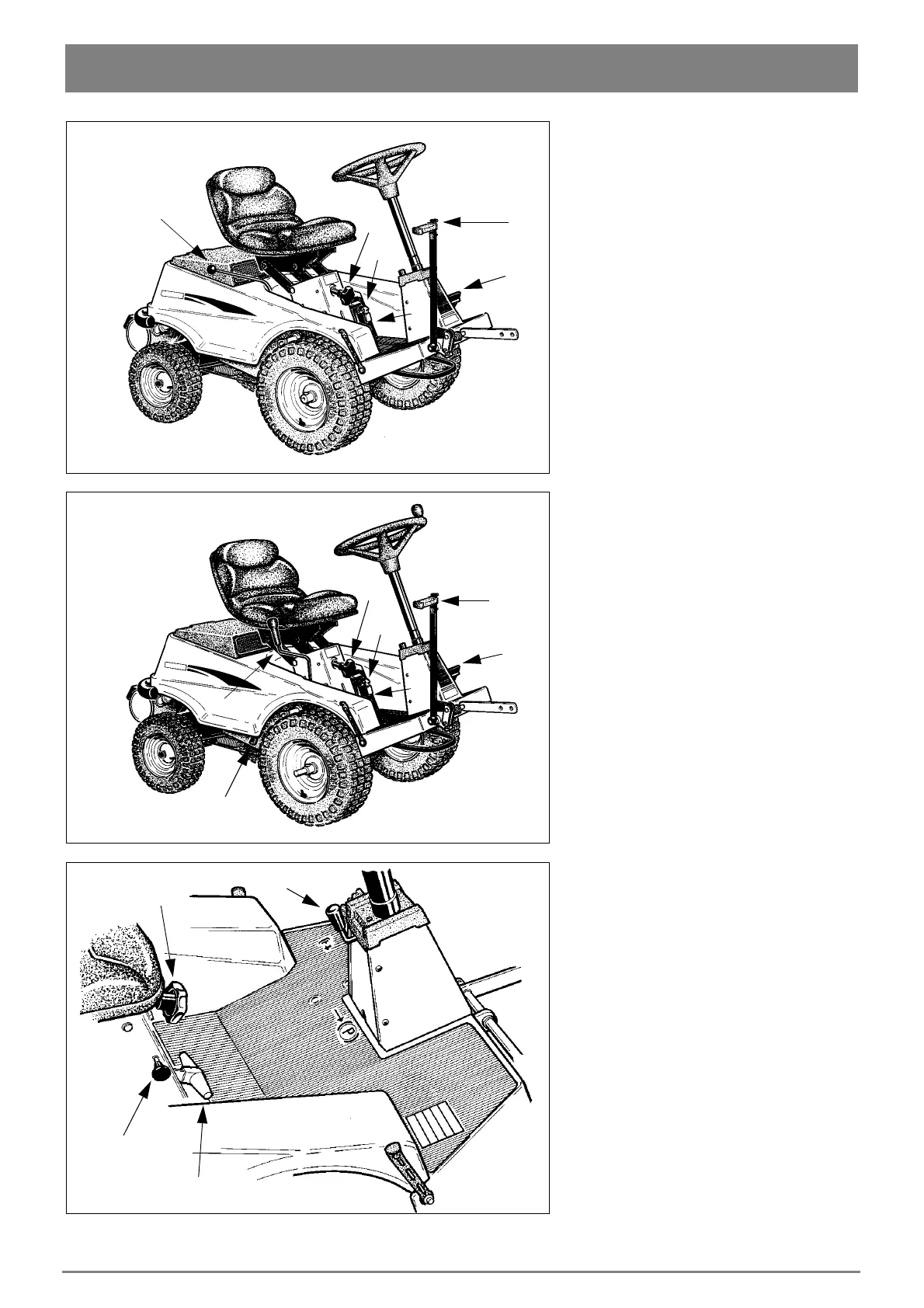 P