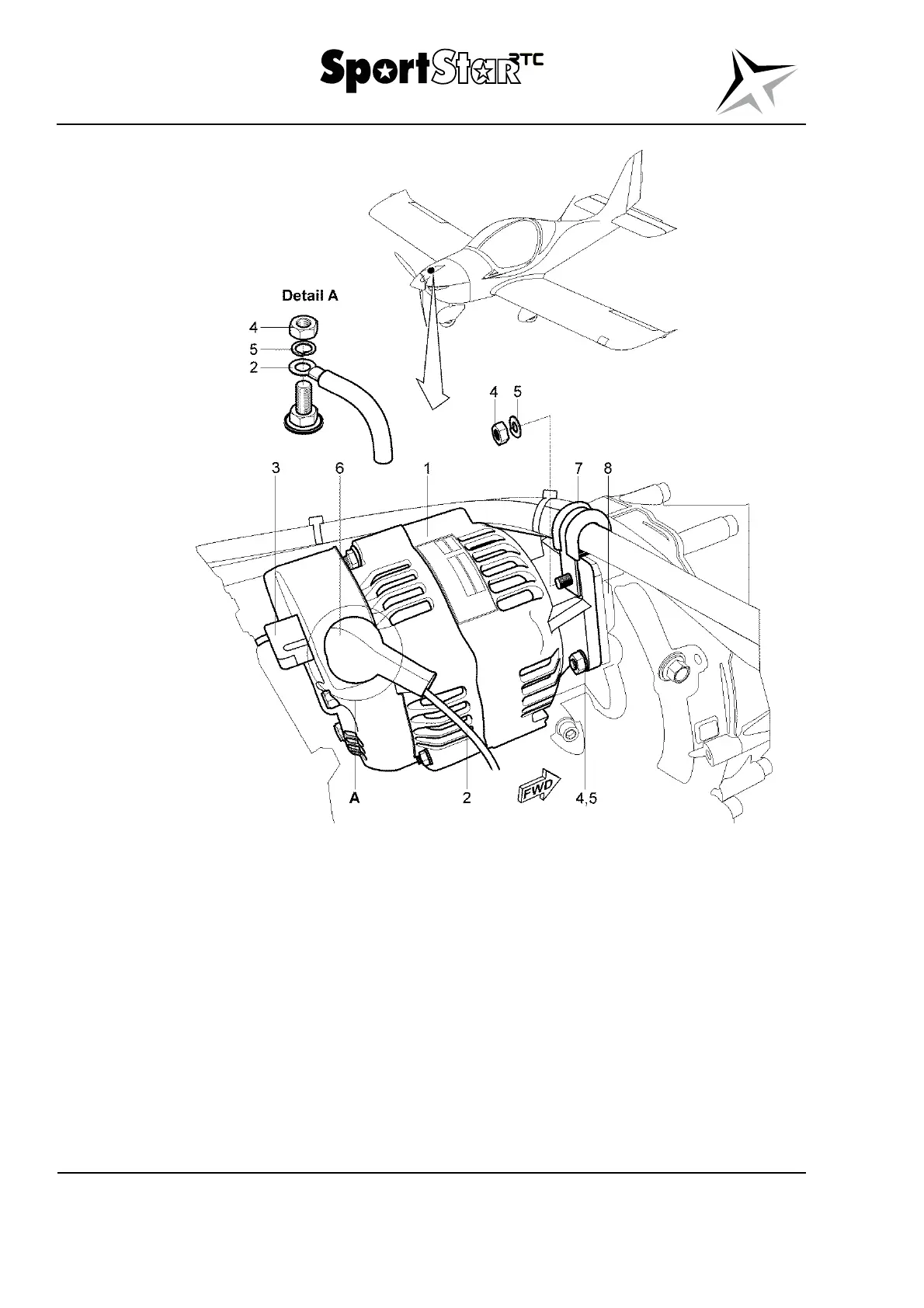 SportStar RTC

Detail A

4
5
2

4 5

3 6 1 7 8

A 2 FWD 4,5