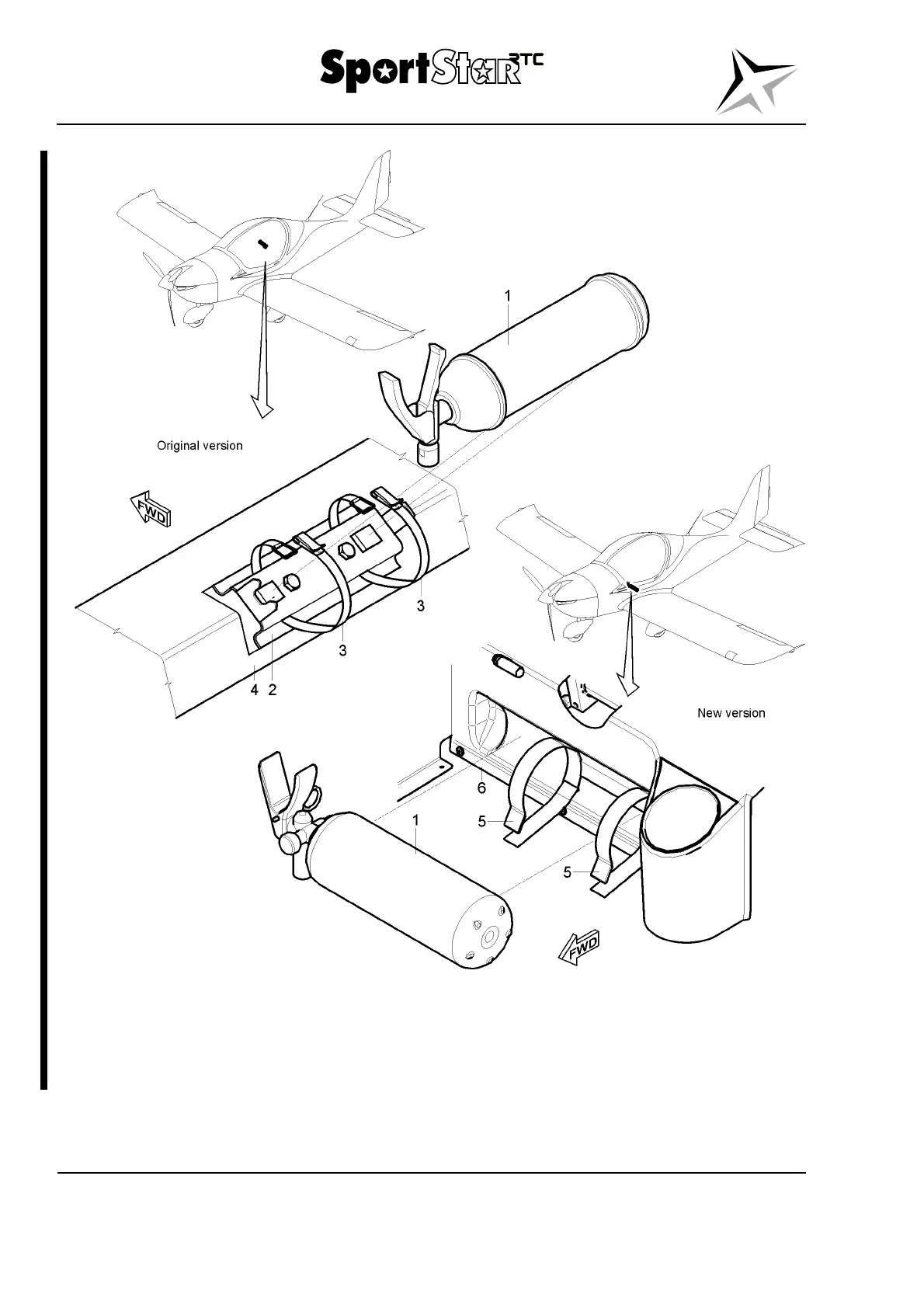 SportStar RTC

1

Original version

FWD

3

3

4 2

New version

6

1

5

5

FWD