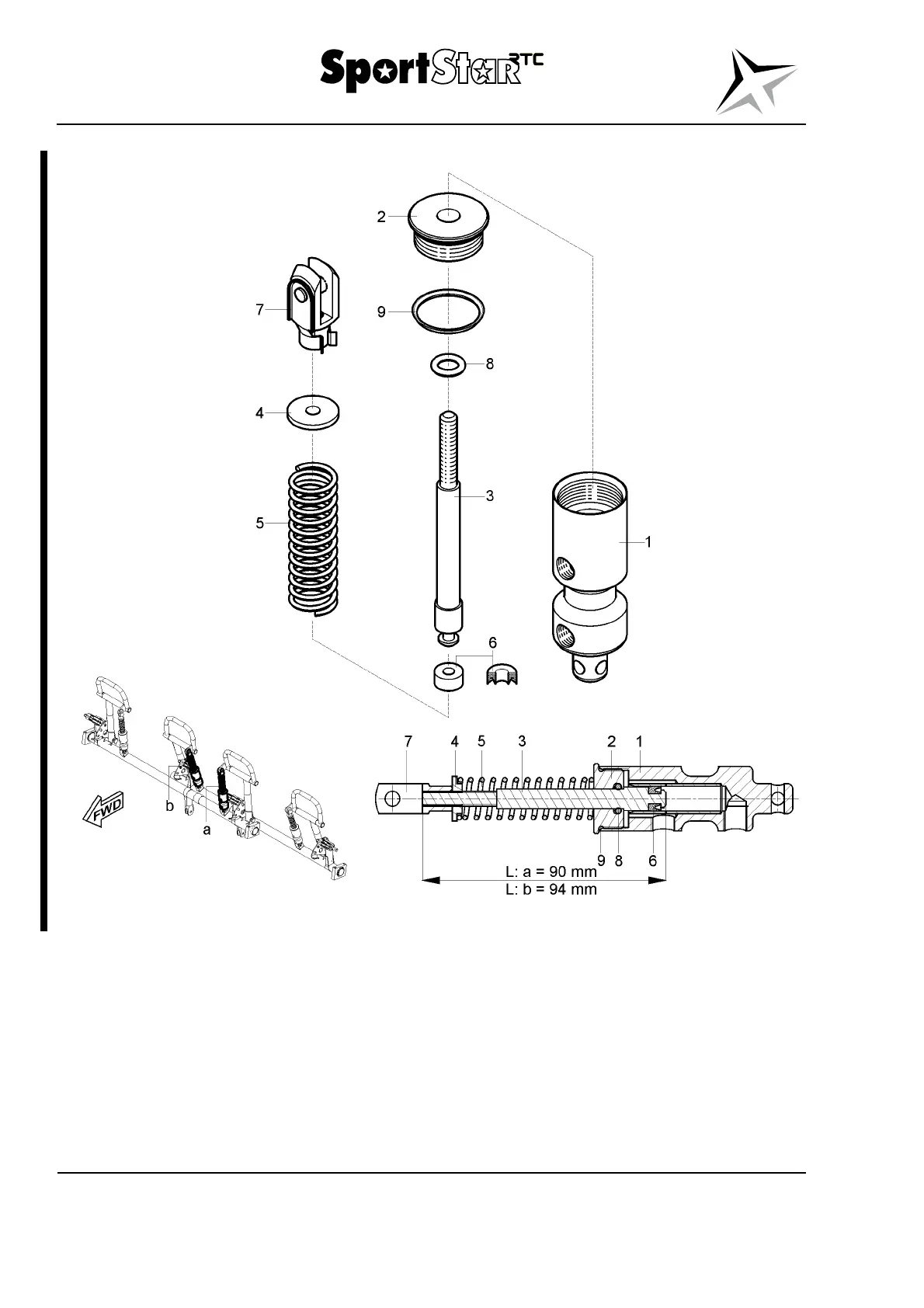 SportStar RTC

2
7
9
8
4
3
5
1
6

FWD
b
a

7 4 5 3 2 1
9 8 6
L: a = 90 mm
L: b = 94 mm