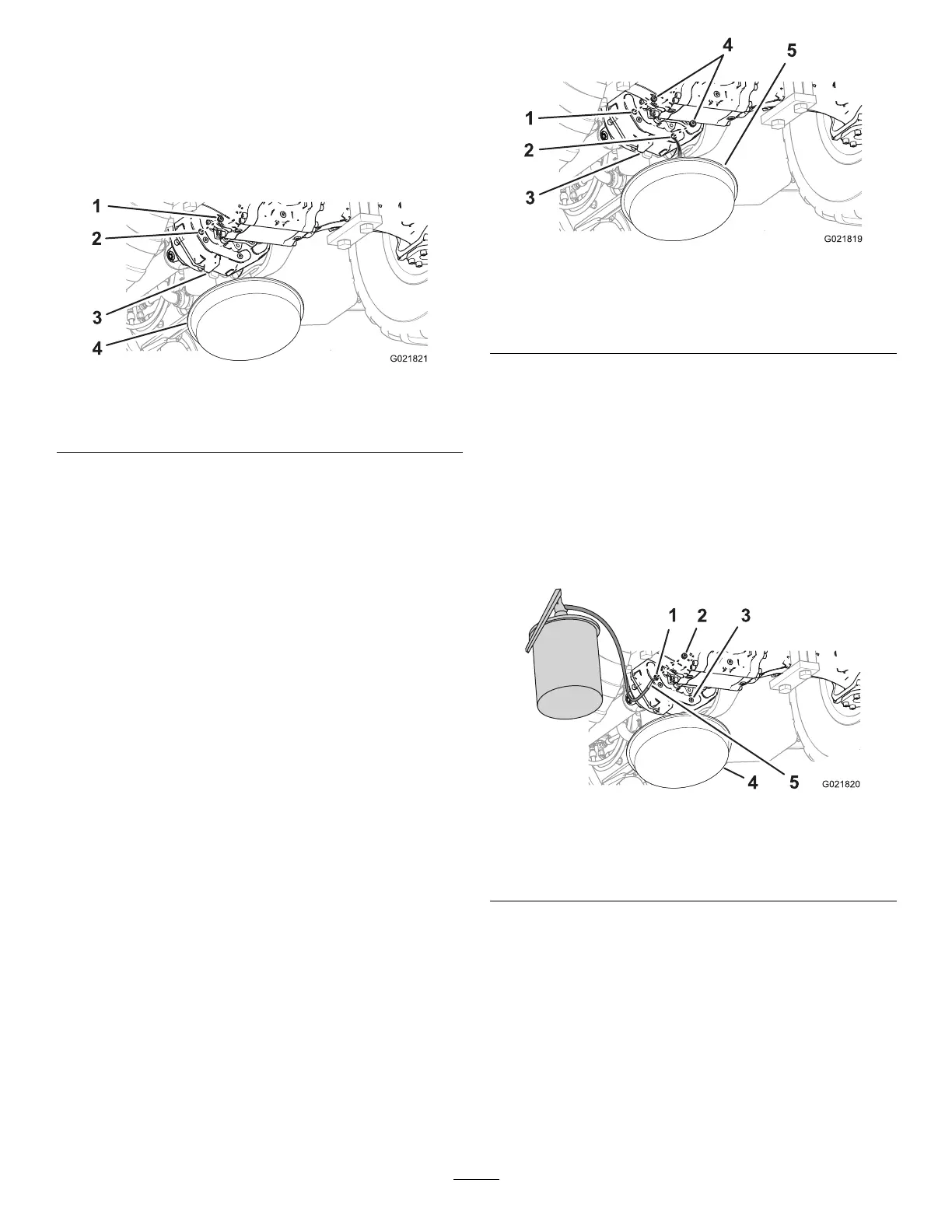 1
2
3
4
G021821

4
5
1
2
3
G021819

1 2 3
4 5
G021820