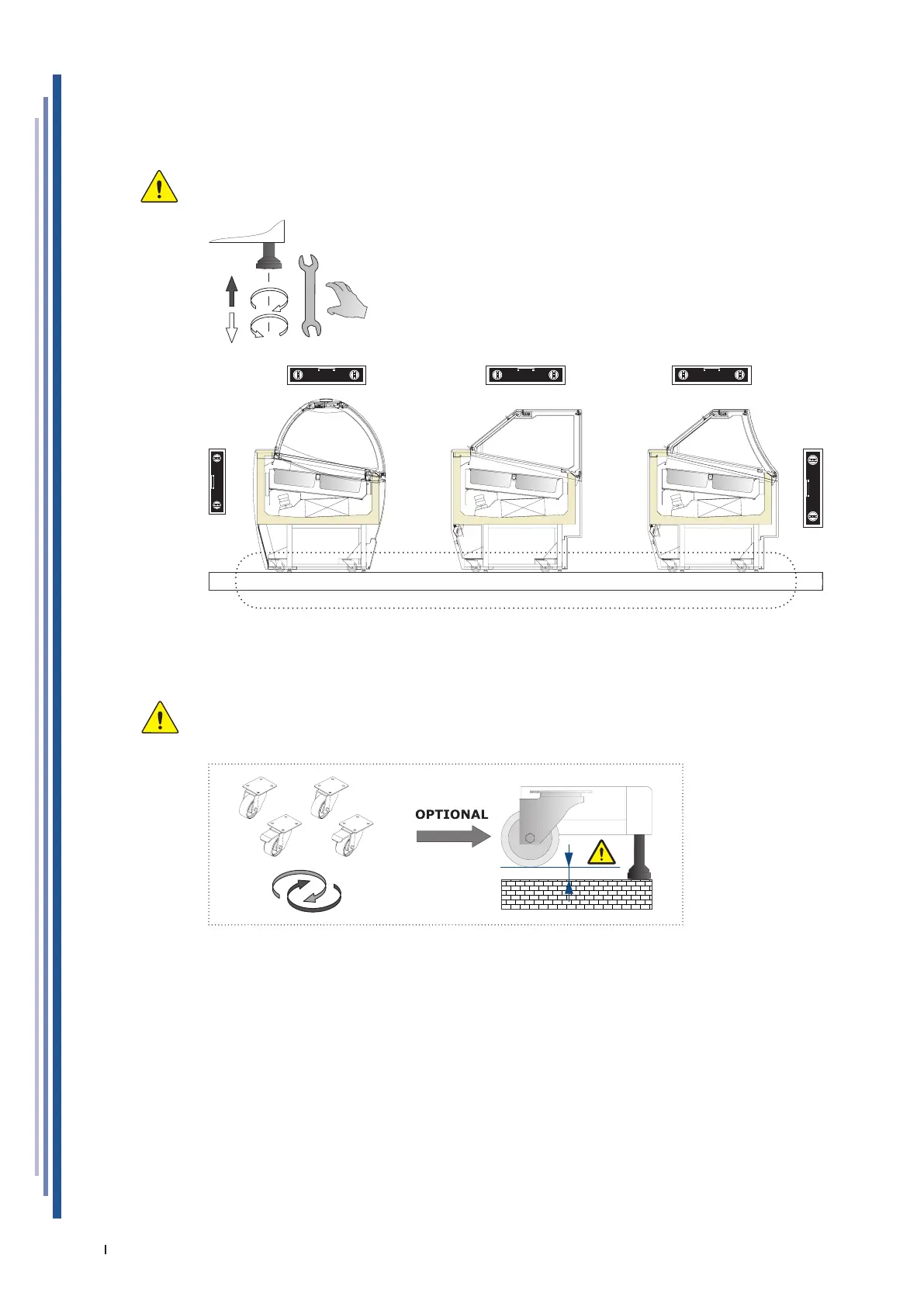 OPTIONAL