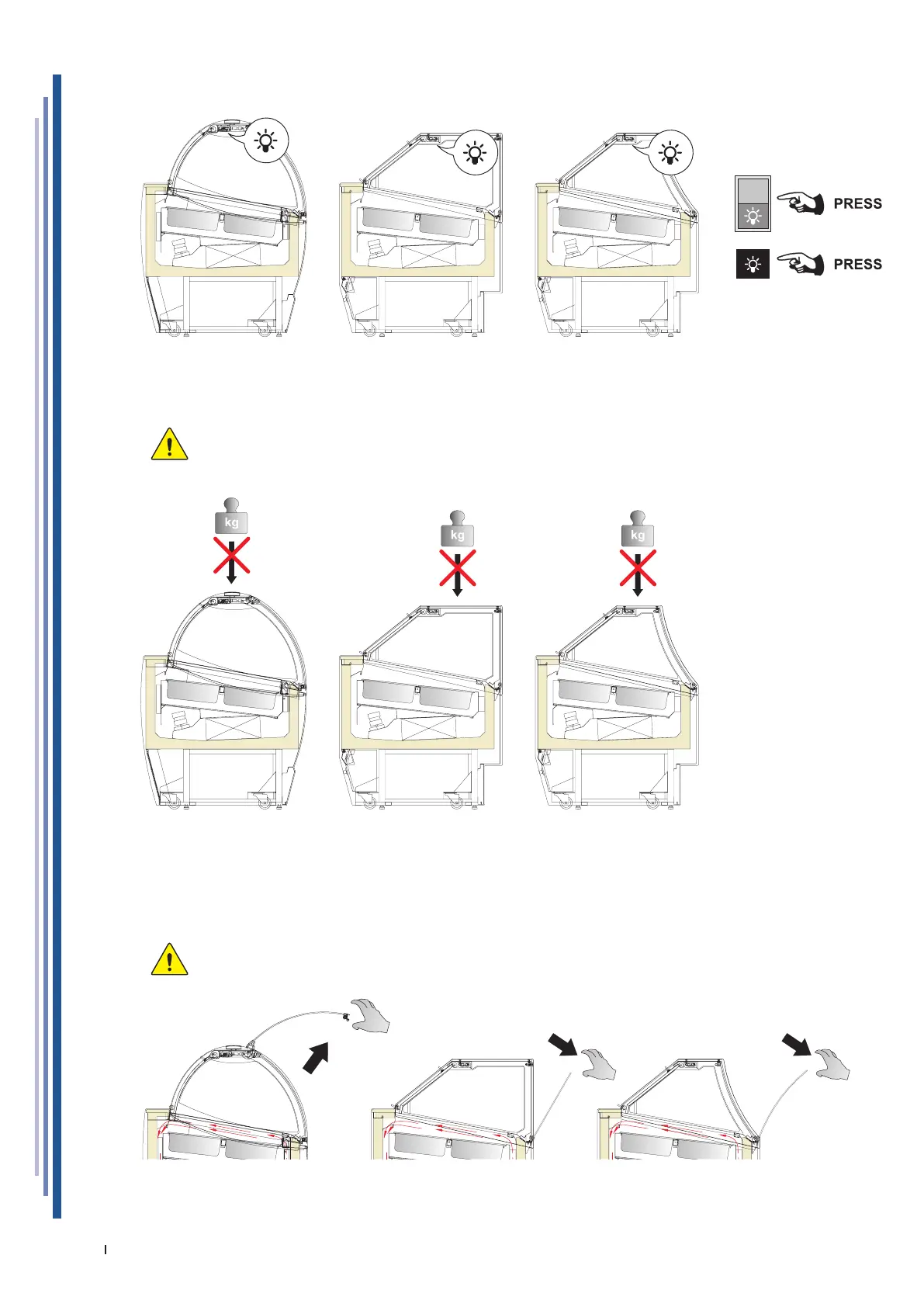 PRESS

PRESS

kg

kg

kg