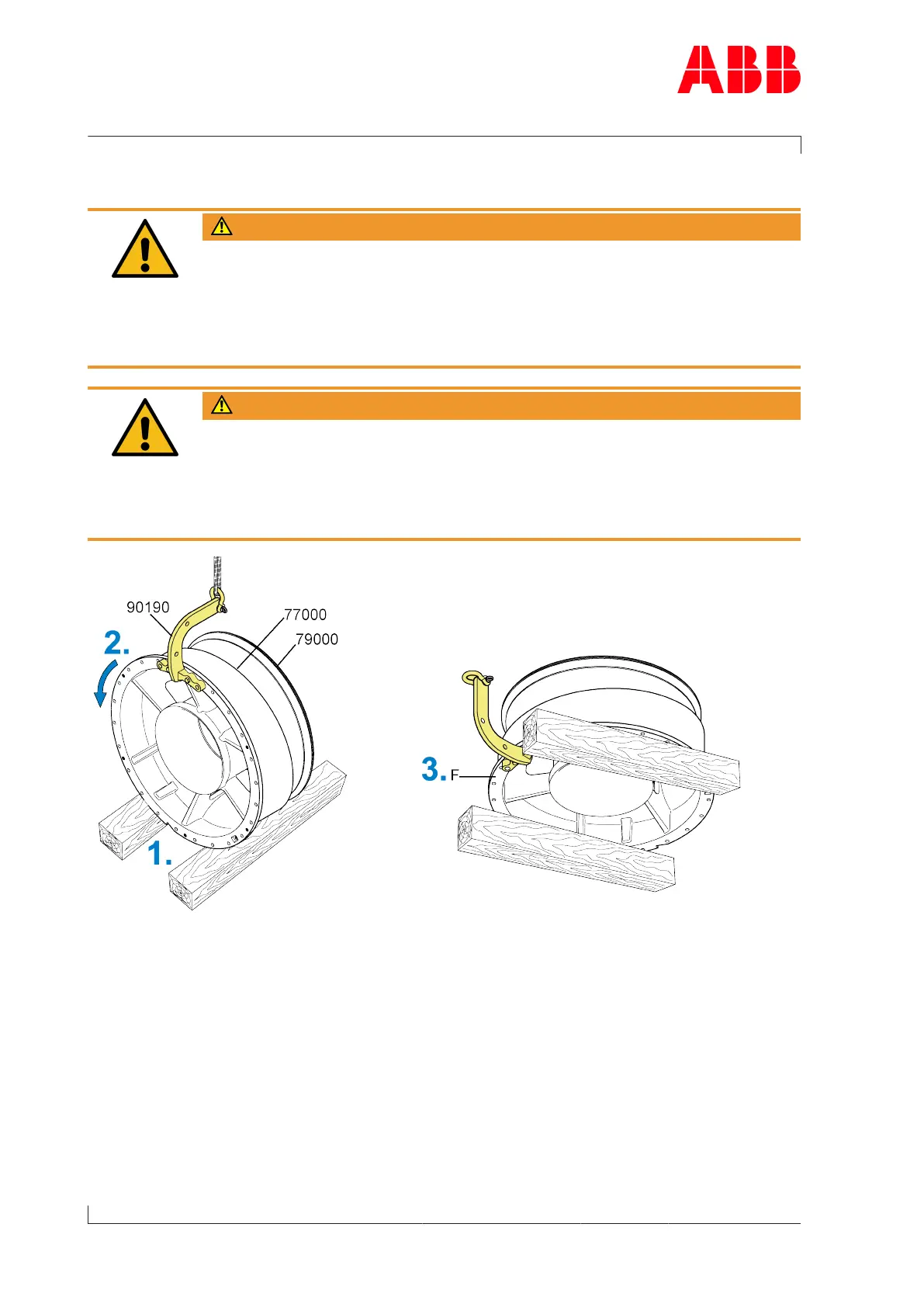 ABB

90190

77000

79000

2.

1.

3. F