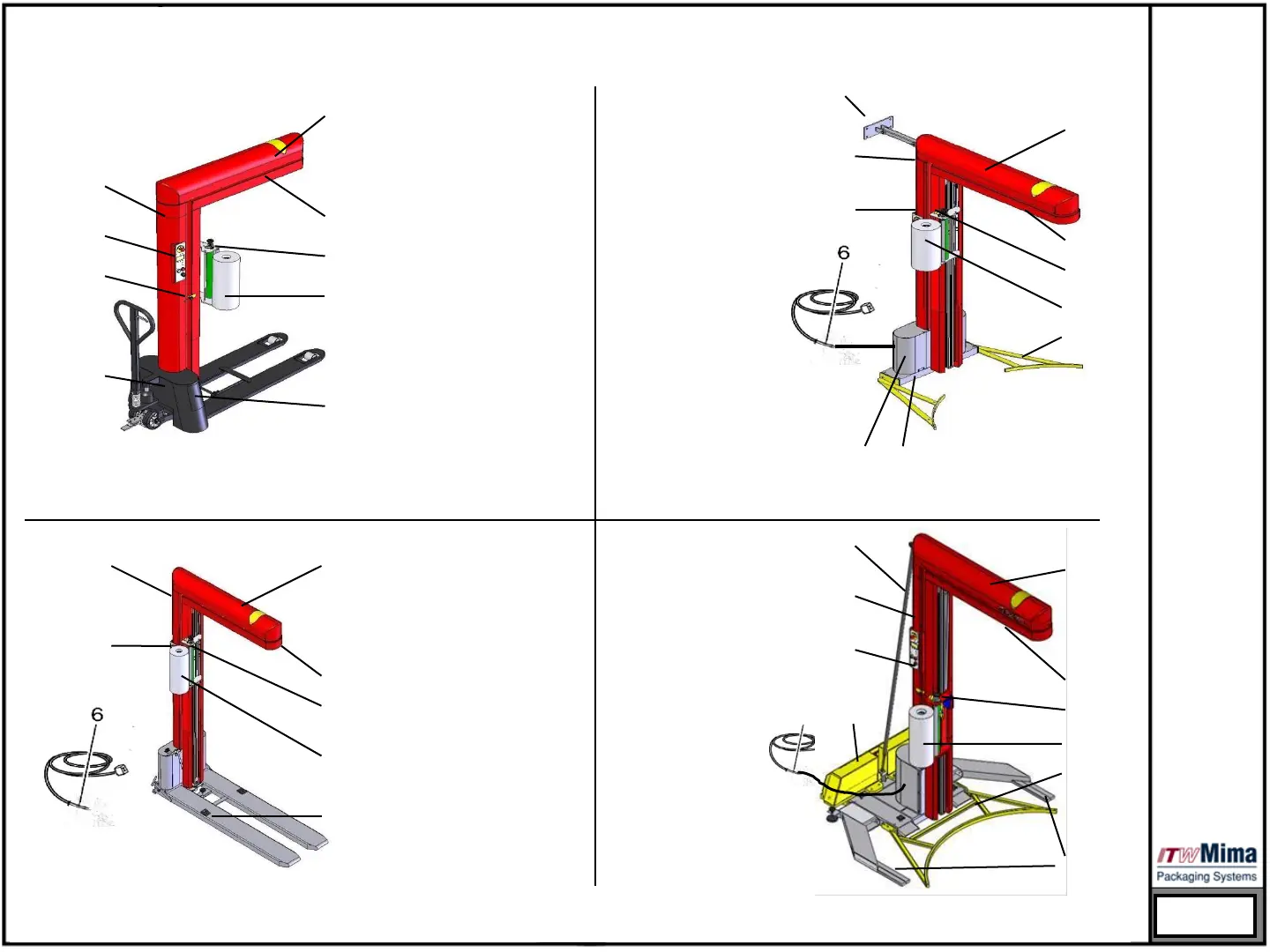 6

6

ITW Mima
Packaging Systems