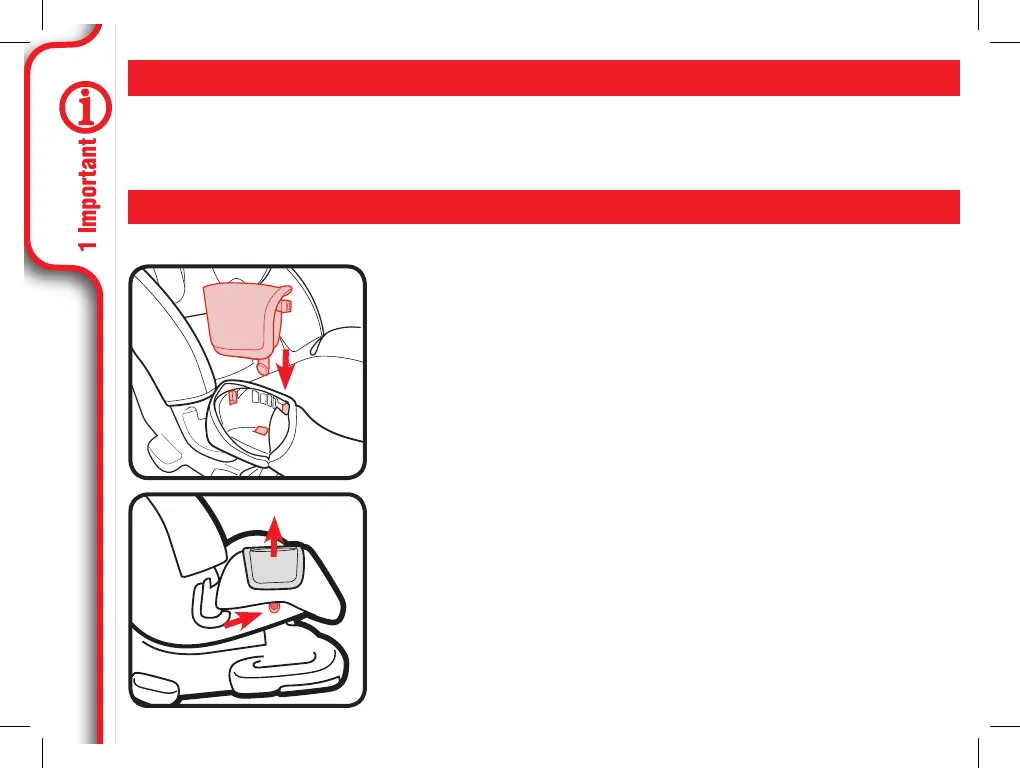 1 Important