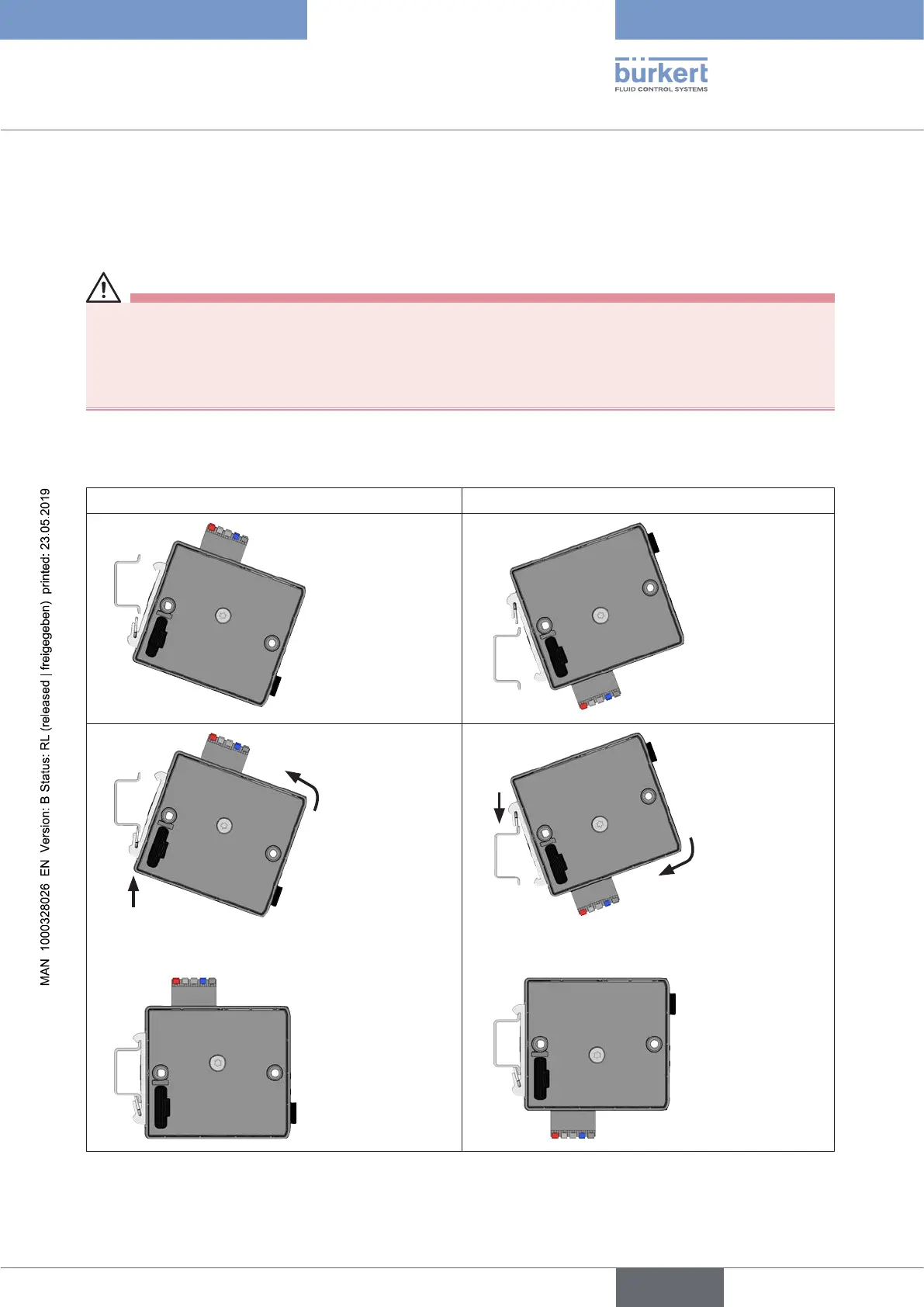 bürkert
FLUID CONTROL SYSTEMS

MAN 1000328026 EN Version: B Status: RL (released | freigegeben) printed: 23.05.2019