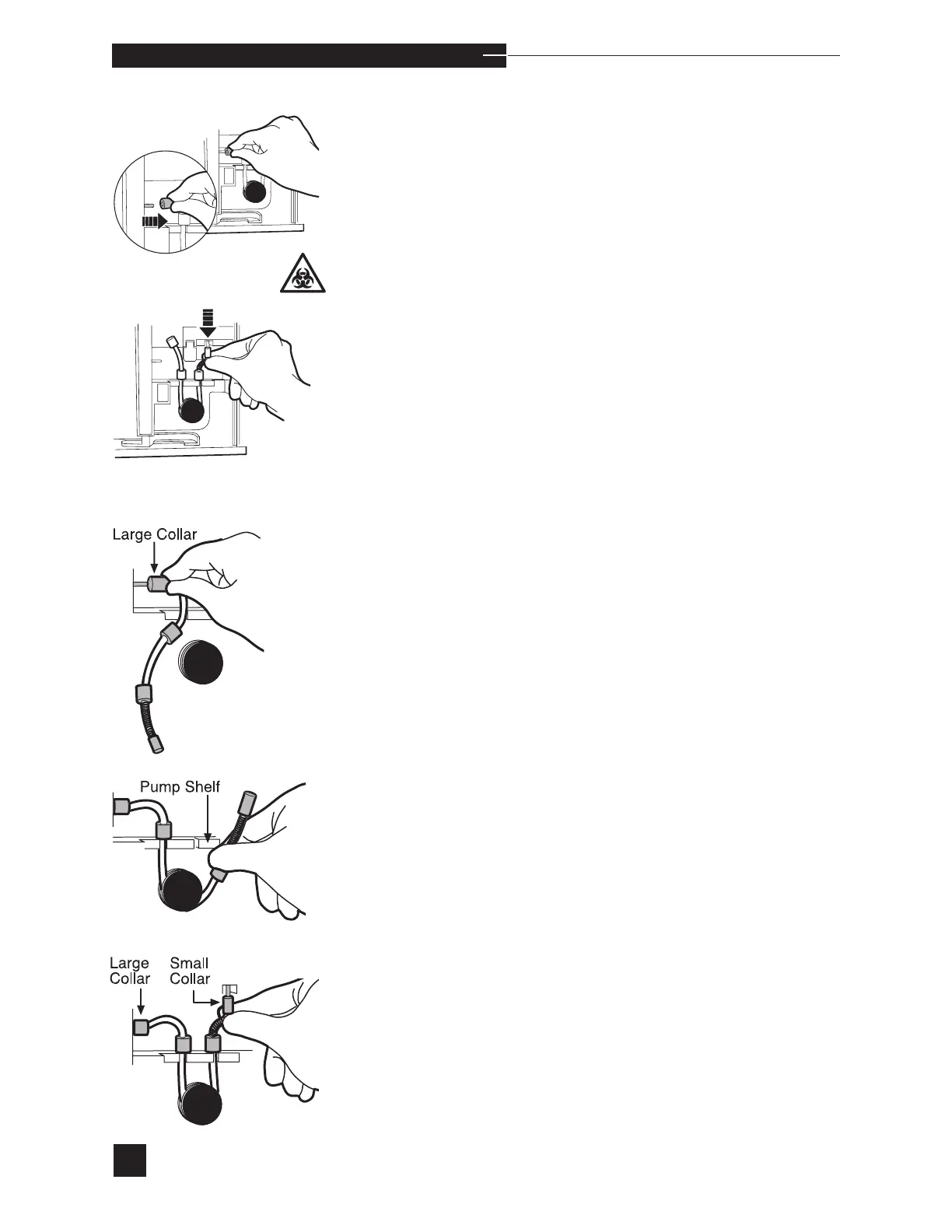 Large Collar

Pump Shelf

Large Collar

Small Collar