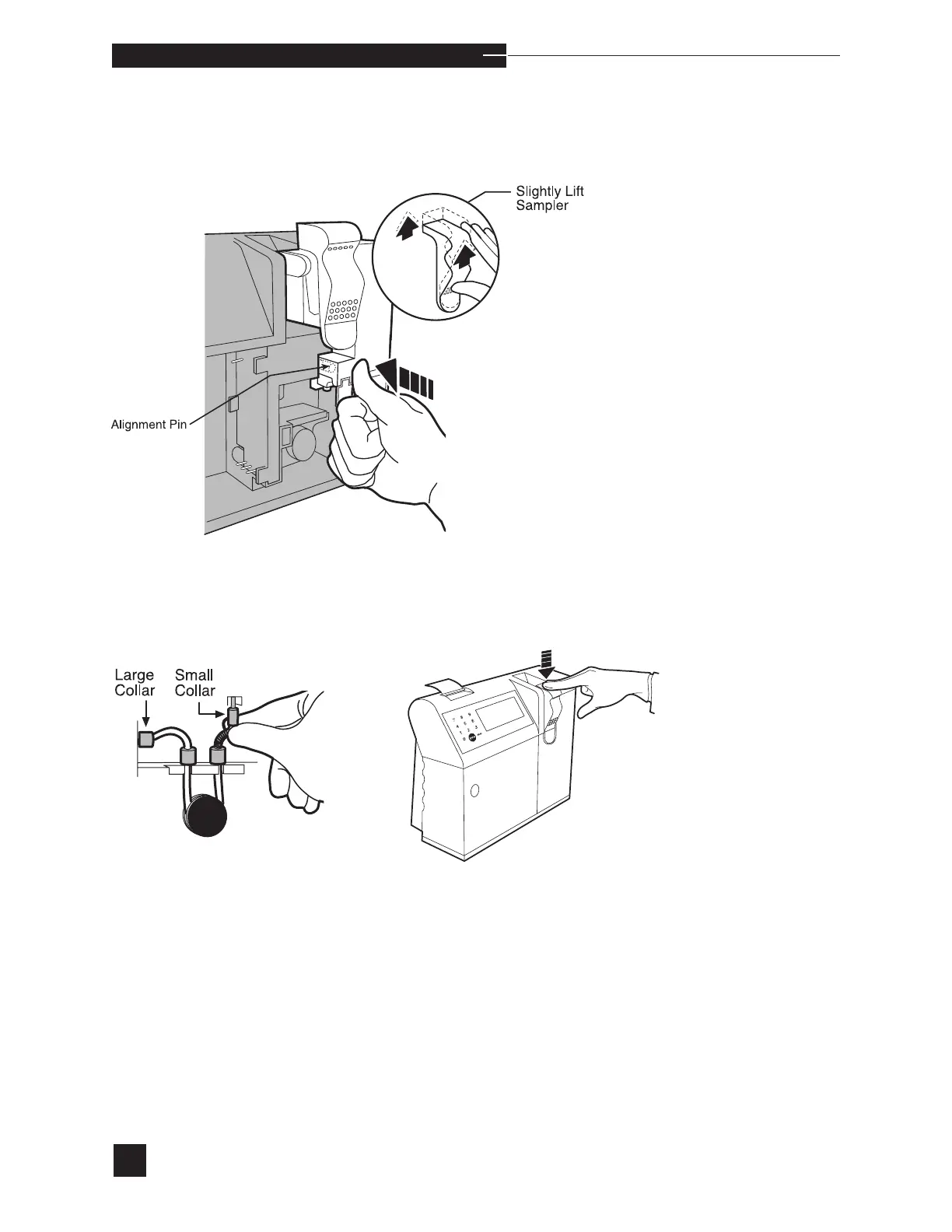 Slightly Lift Sampler

Alignment Pin

Large Collar

Small Collar