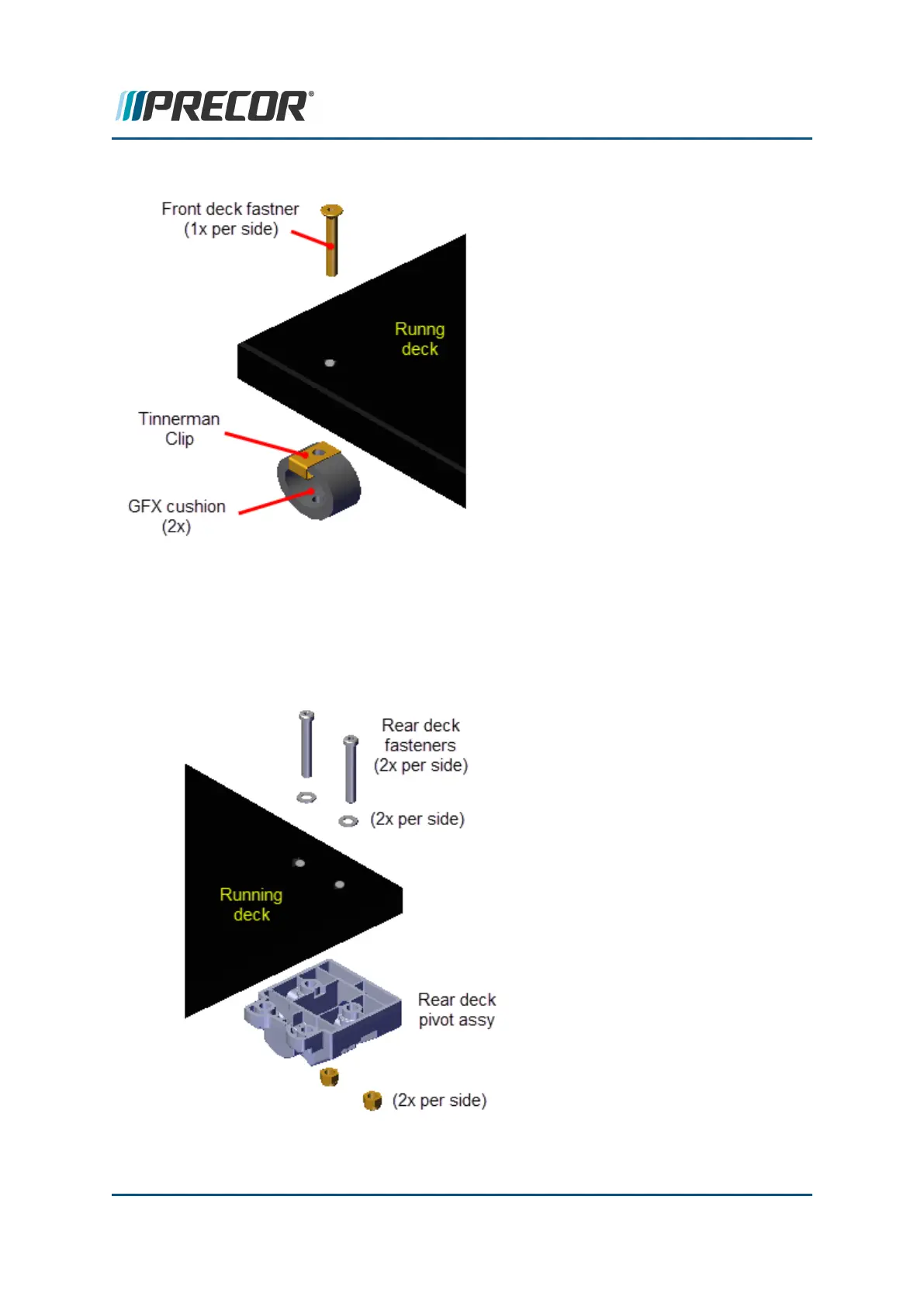 PRECOR®

Front deck fastner
(1x per side)

Runng
deck

Tinnerman
Clip

GFX cushion
(2x)

Rear deck
fasteners
(2x per side)

(2x per side)

Running
deck

Rear deck
pivot assy

(2x per side)