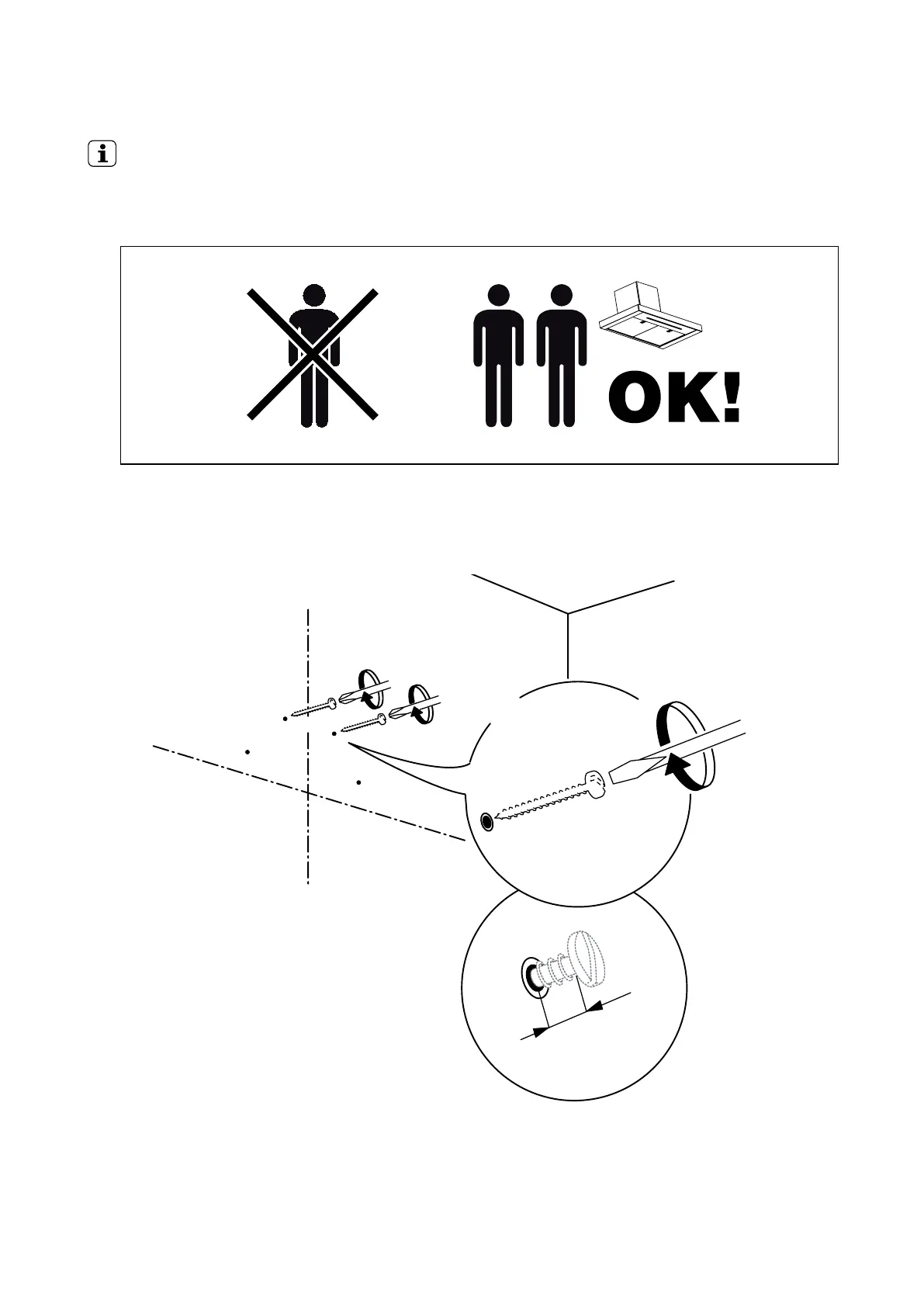 i

OK!