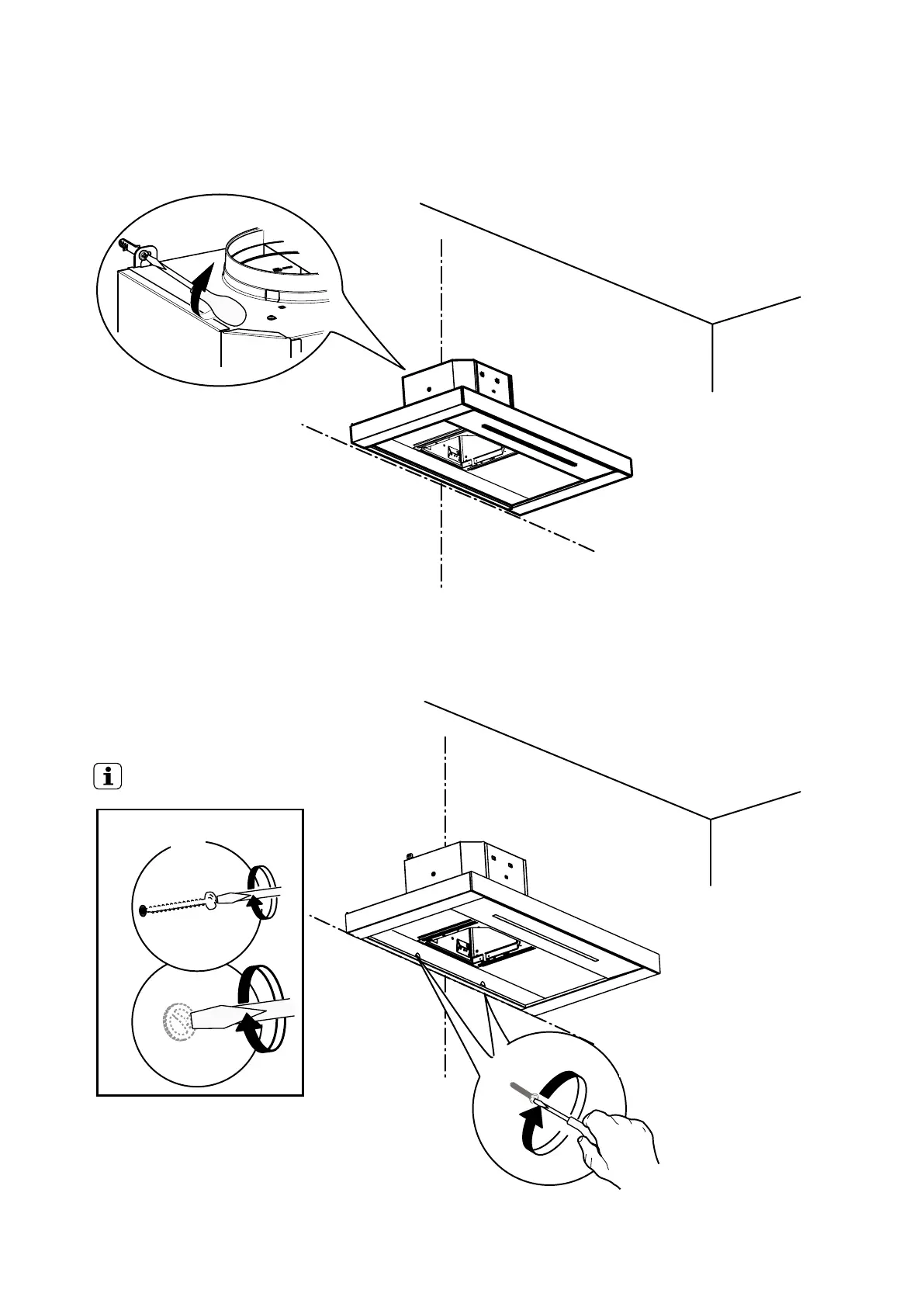 i