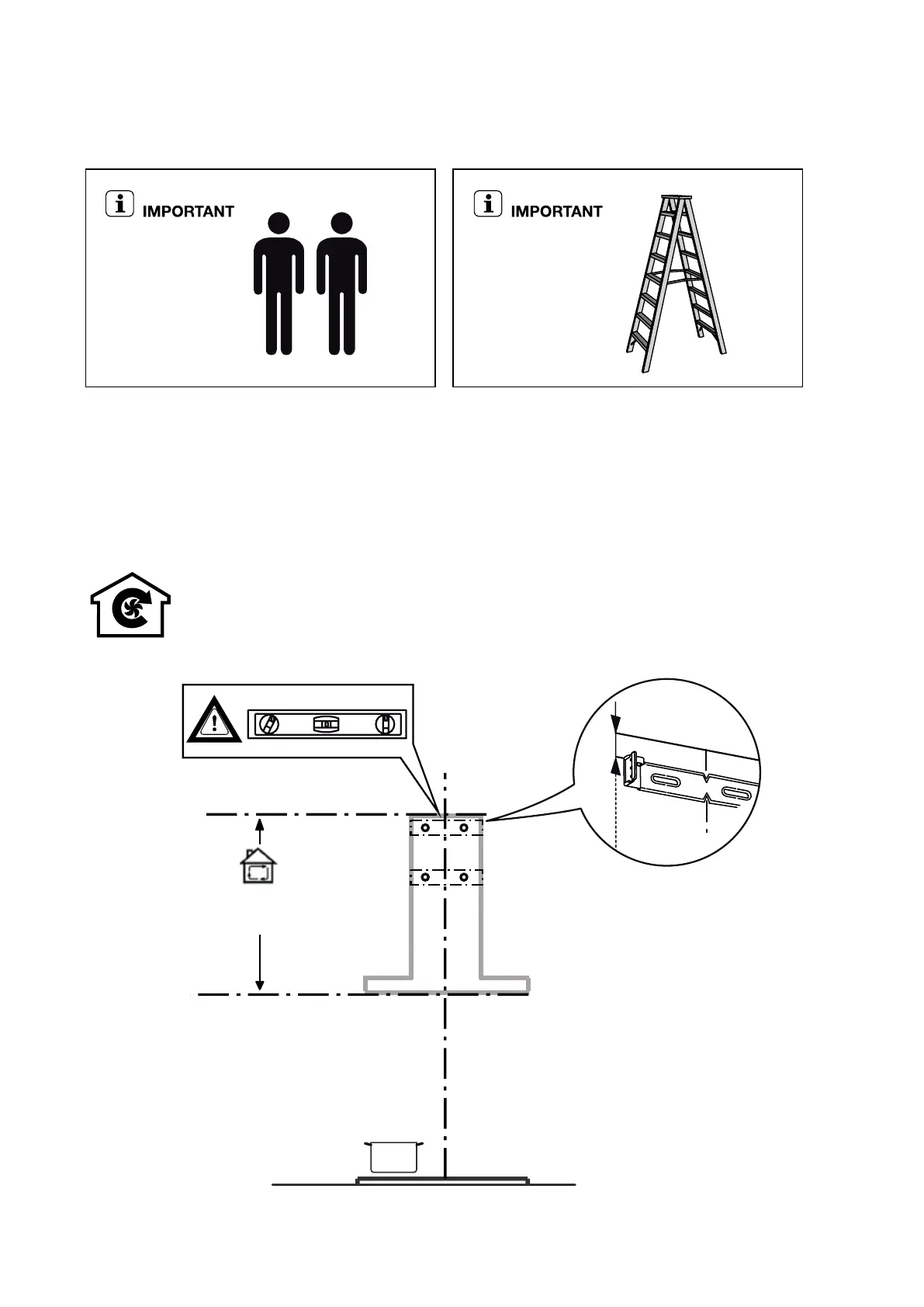 IMPORTANT

IMPORTANT