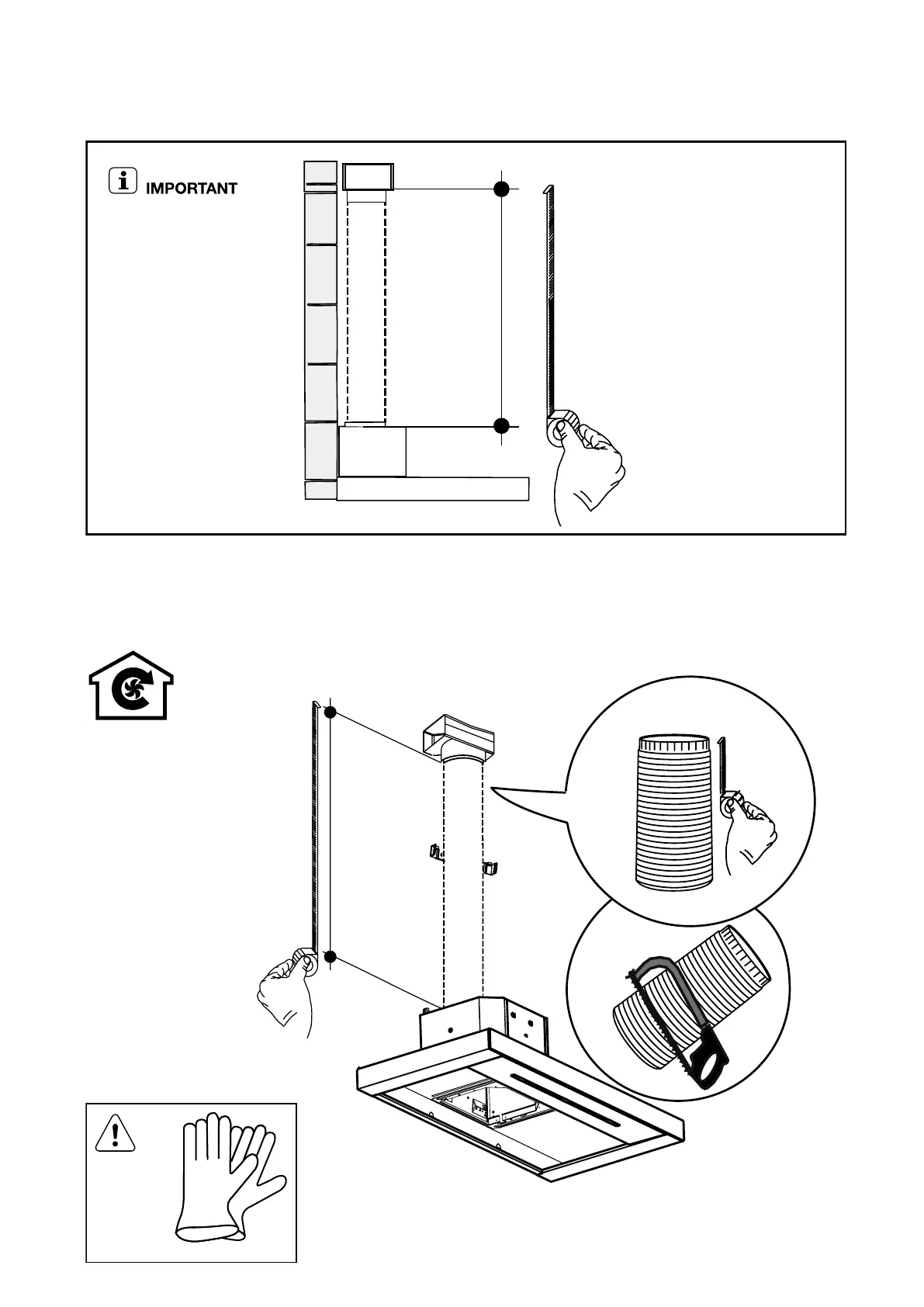 IMPORTANT