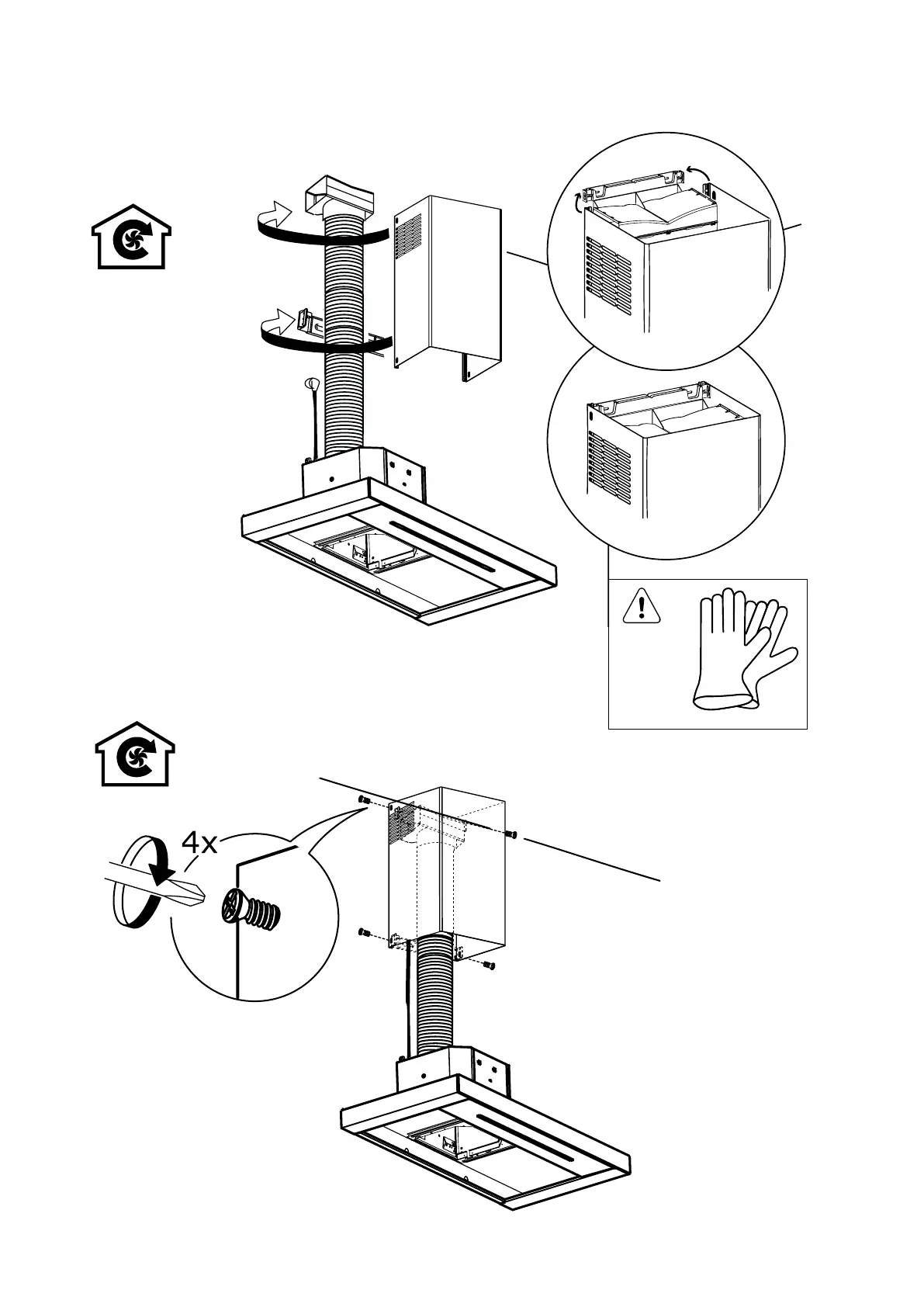 4x