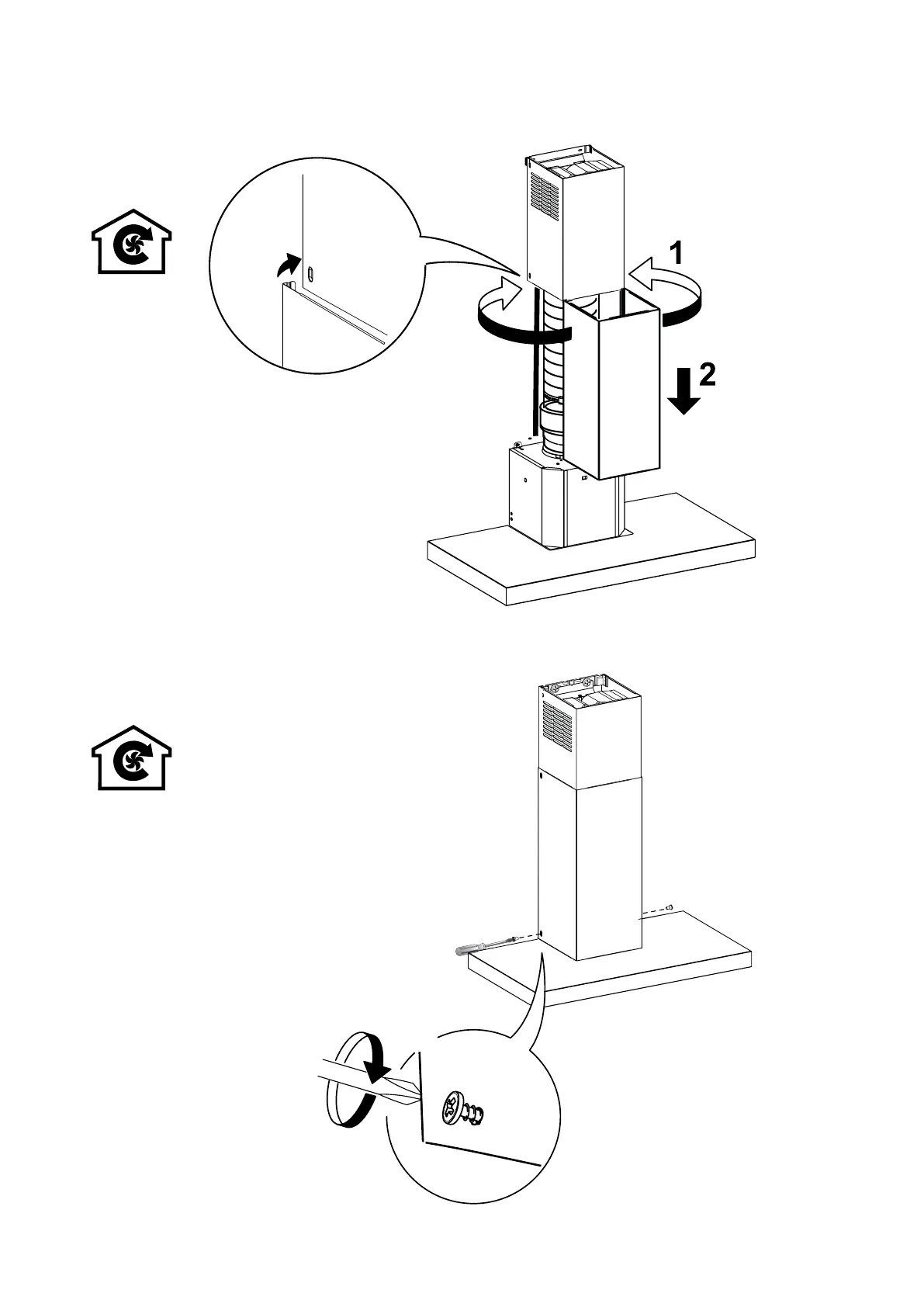 1

2