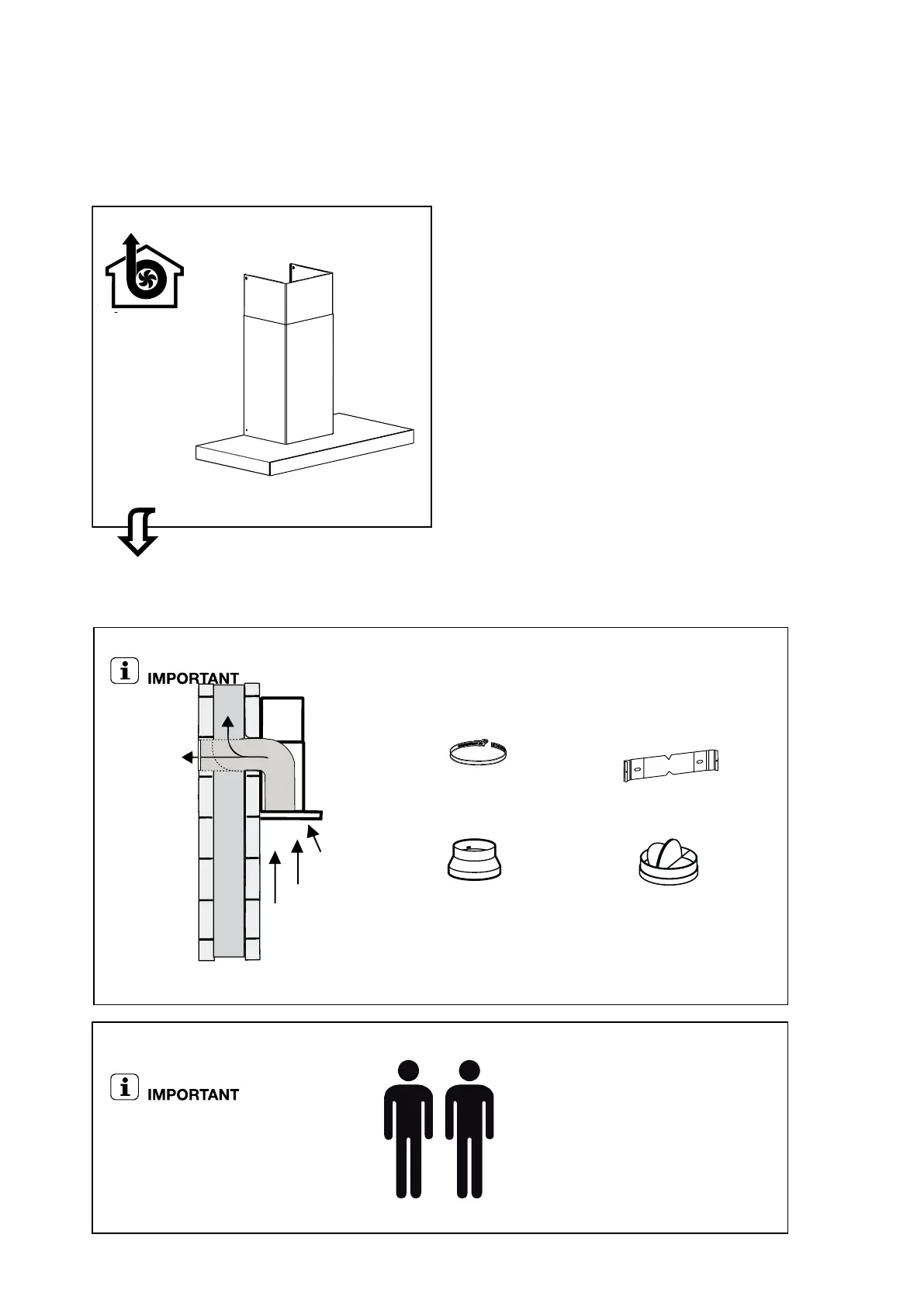 IMPORTANT

IMPORTANT