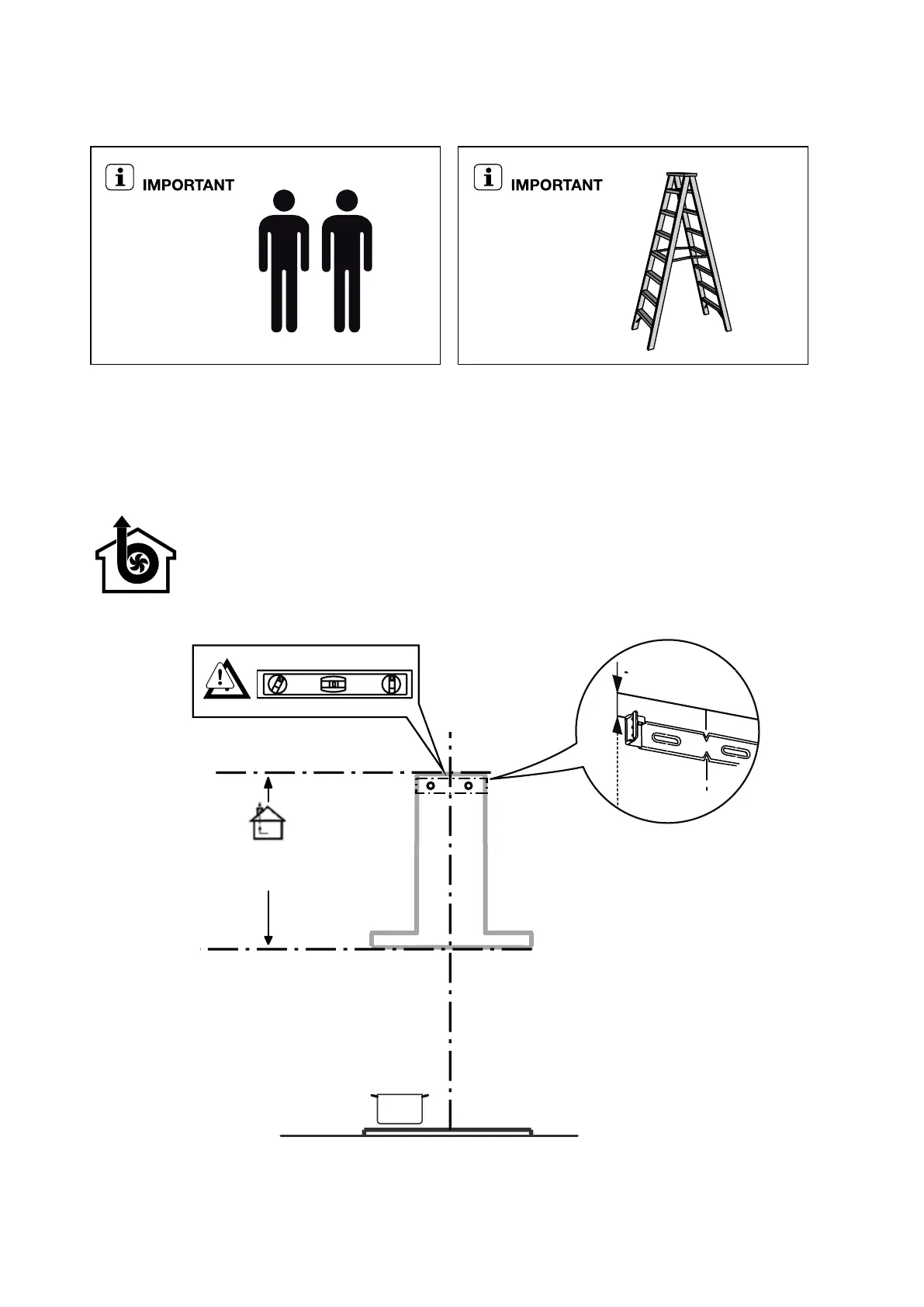 IMPORTANT

IMPORTANT