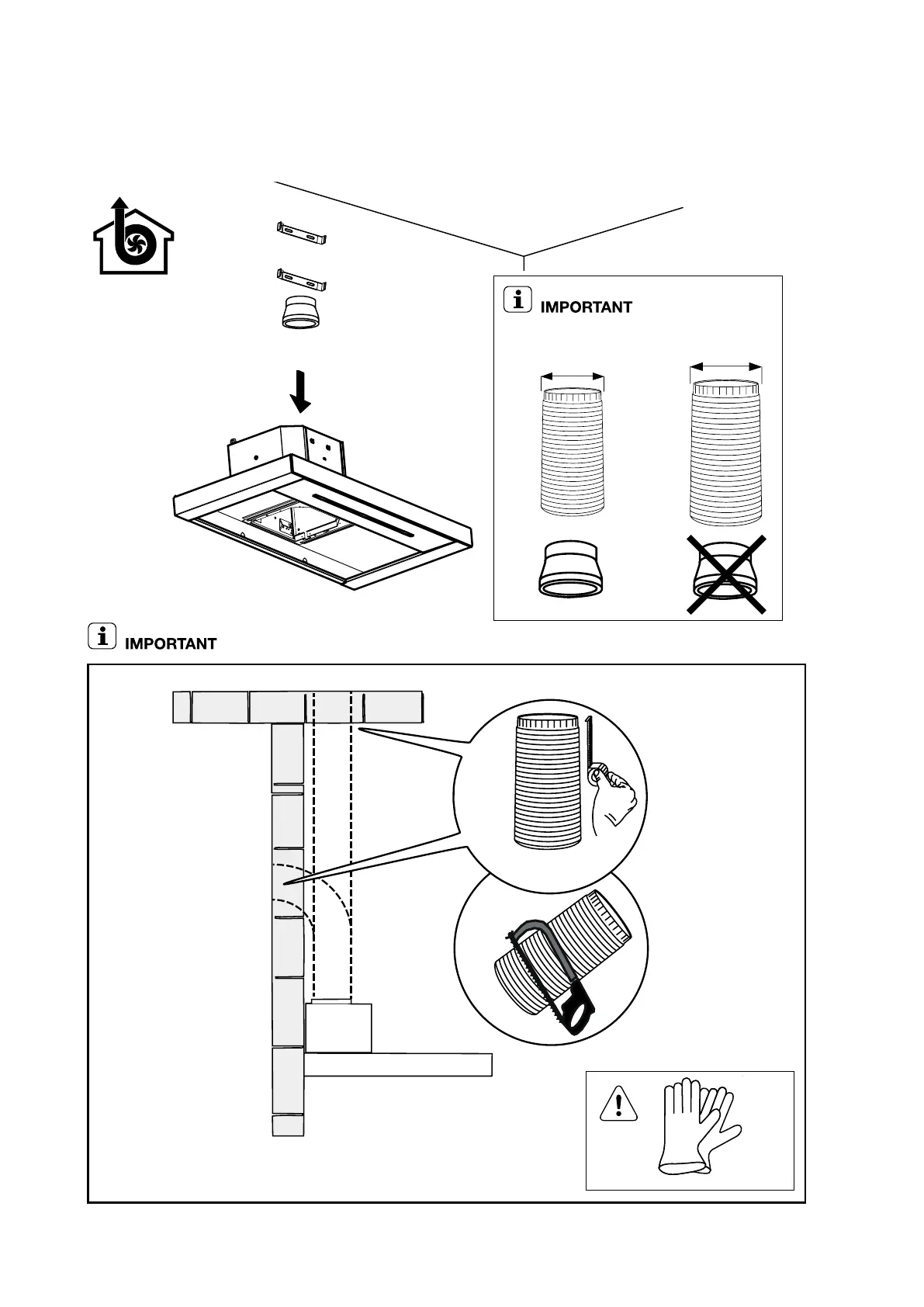 IMPORTANT

IMPORTANT