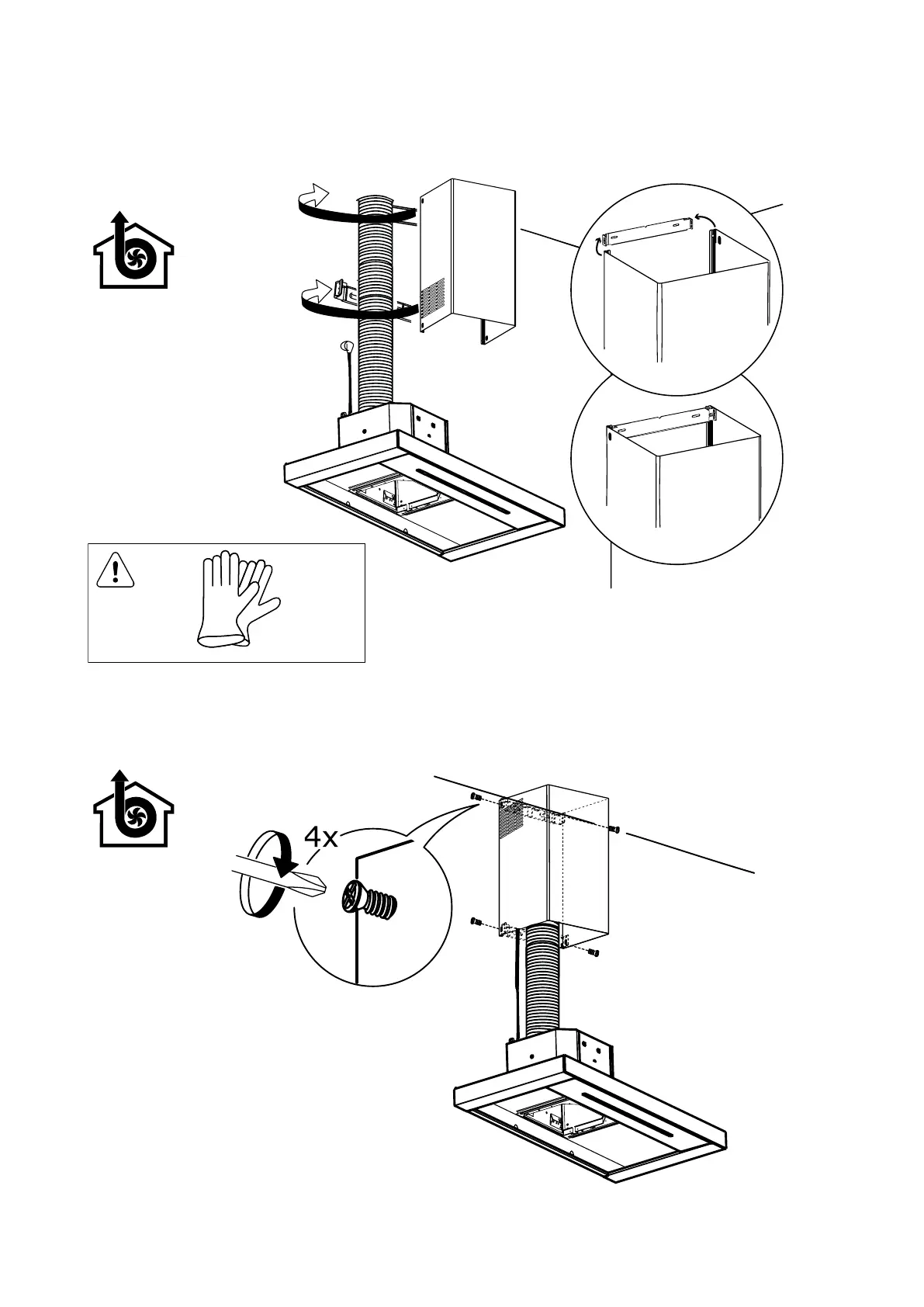 4x