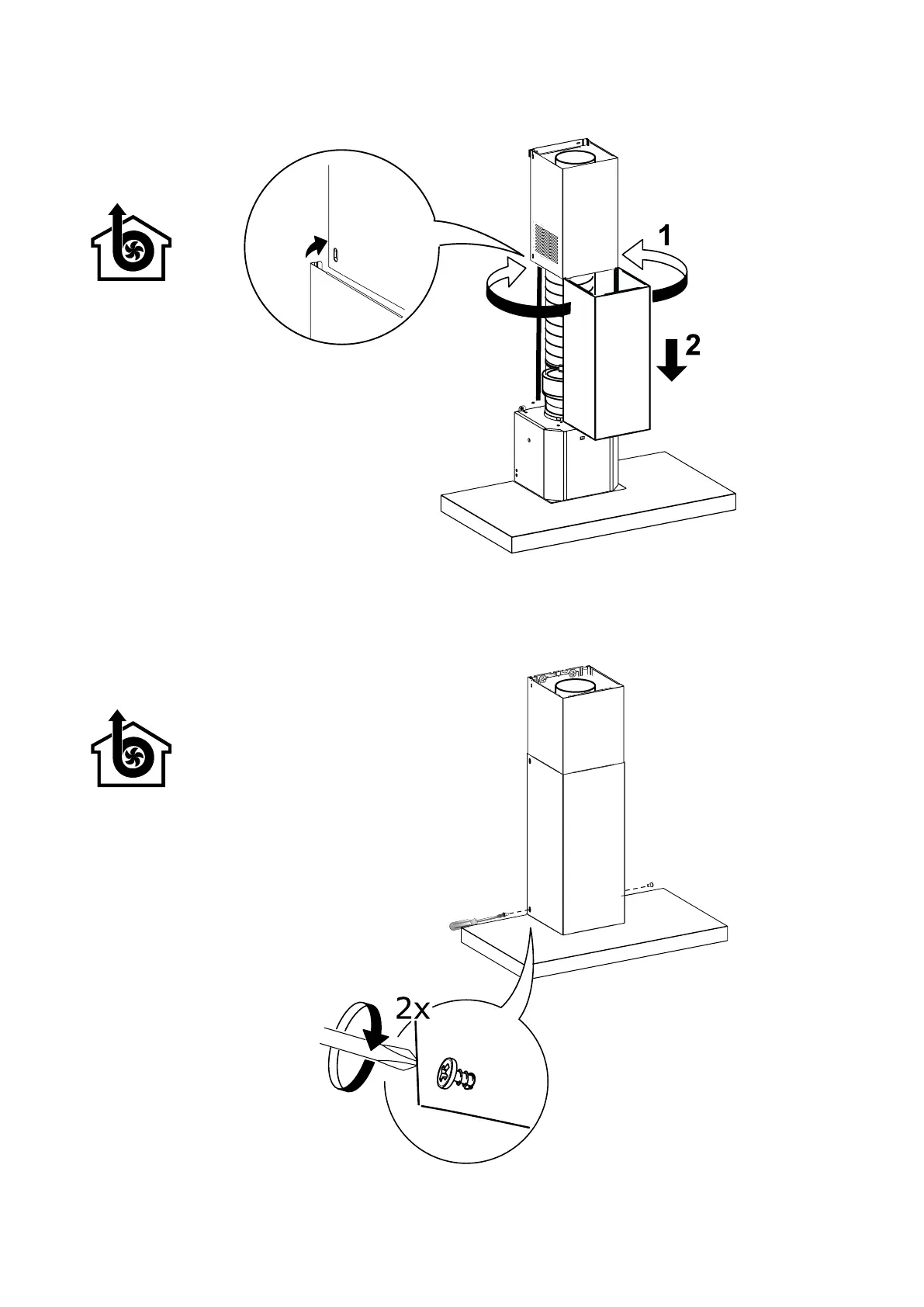 1

2

2x