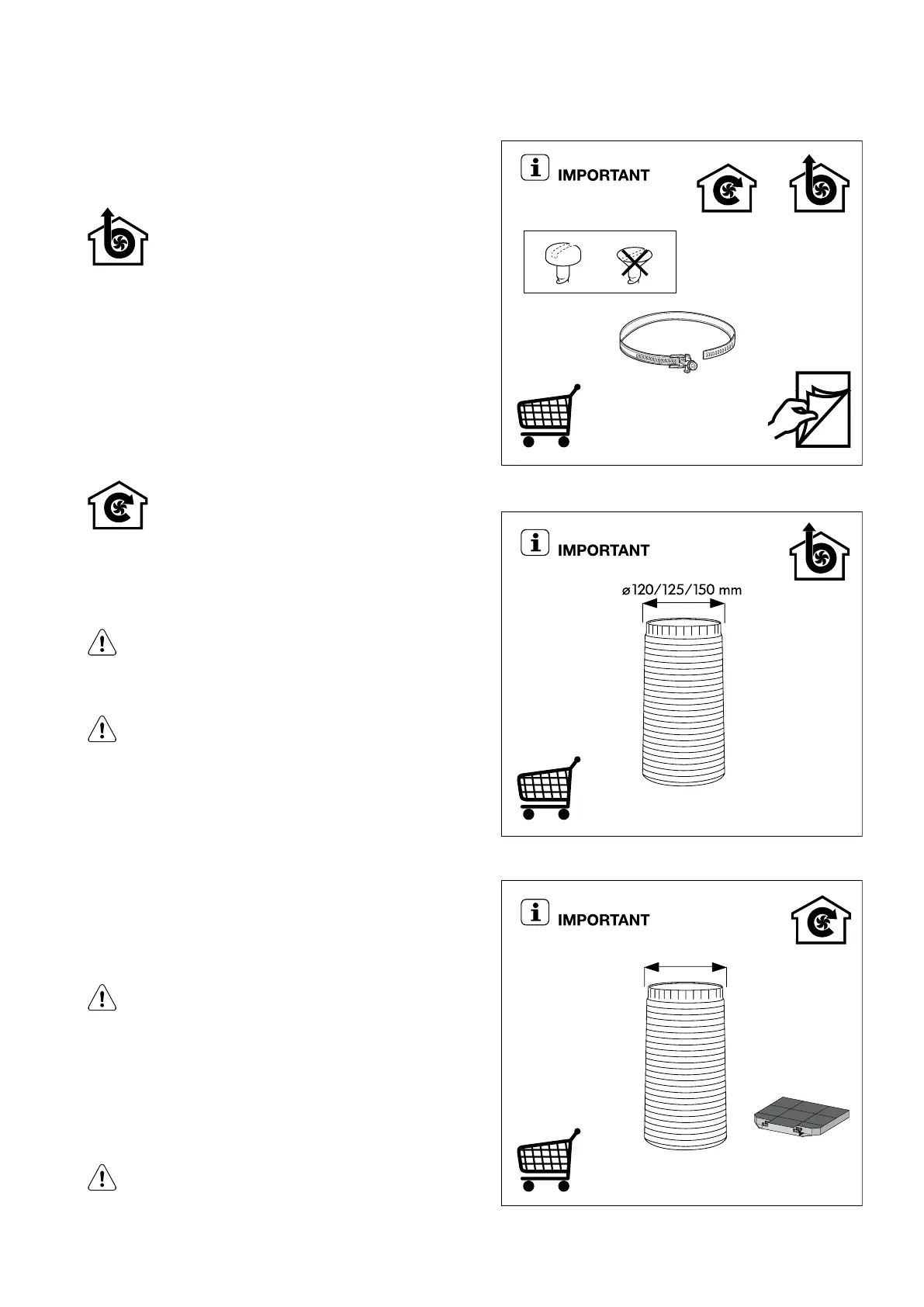 IMPORTANT

IMPORTANT

ø120/125/150 mm

IMPORTANT