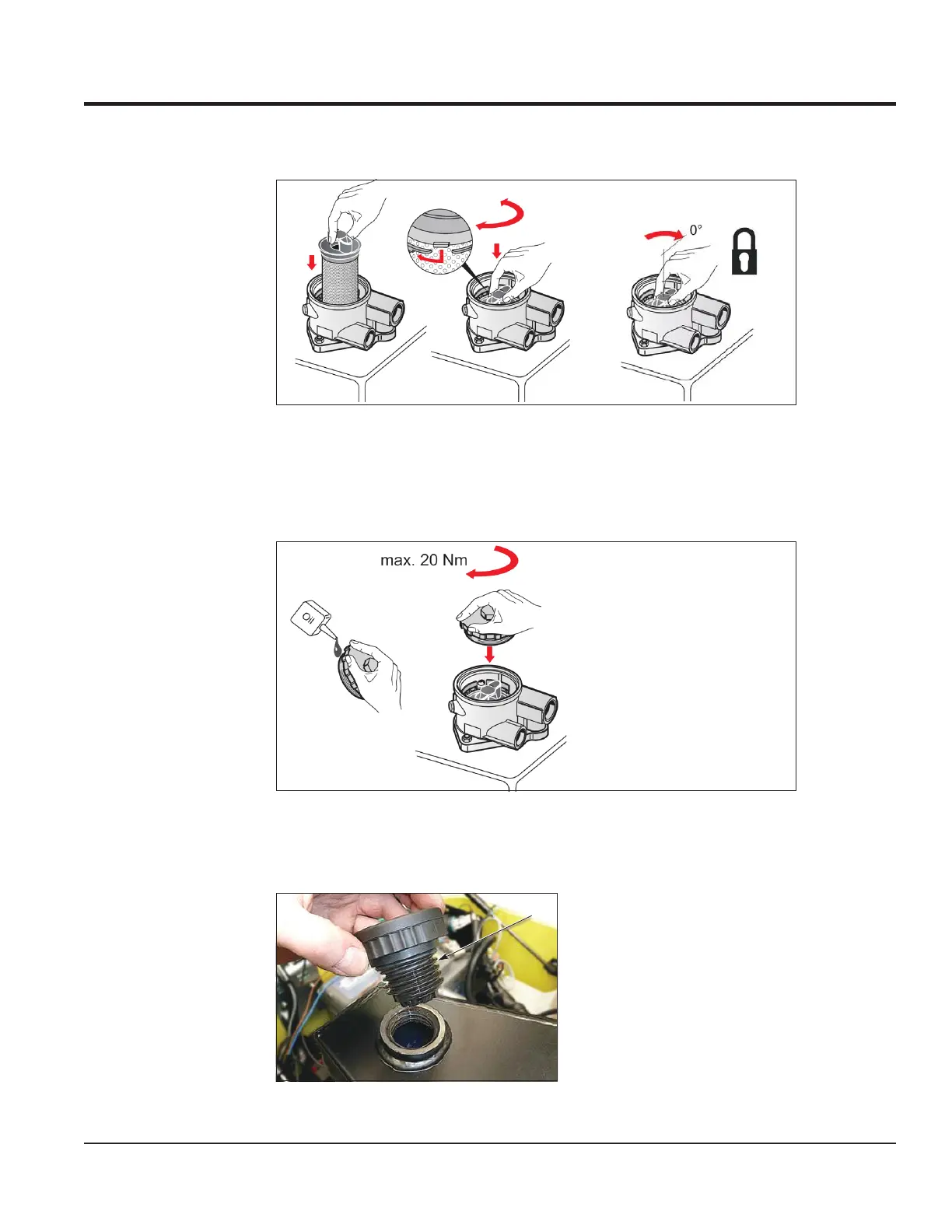 0°

max. 20 Nm

Oil