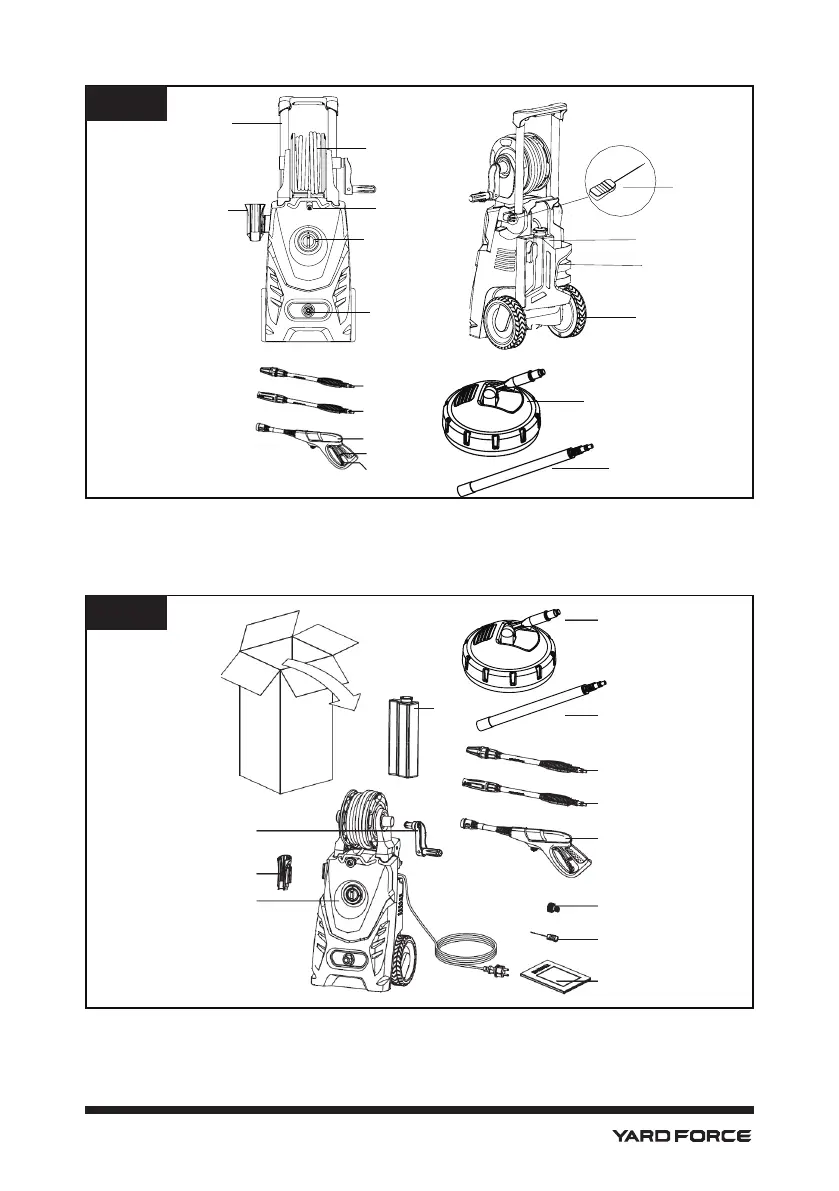 YARD FORCE