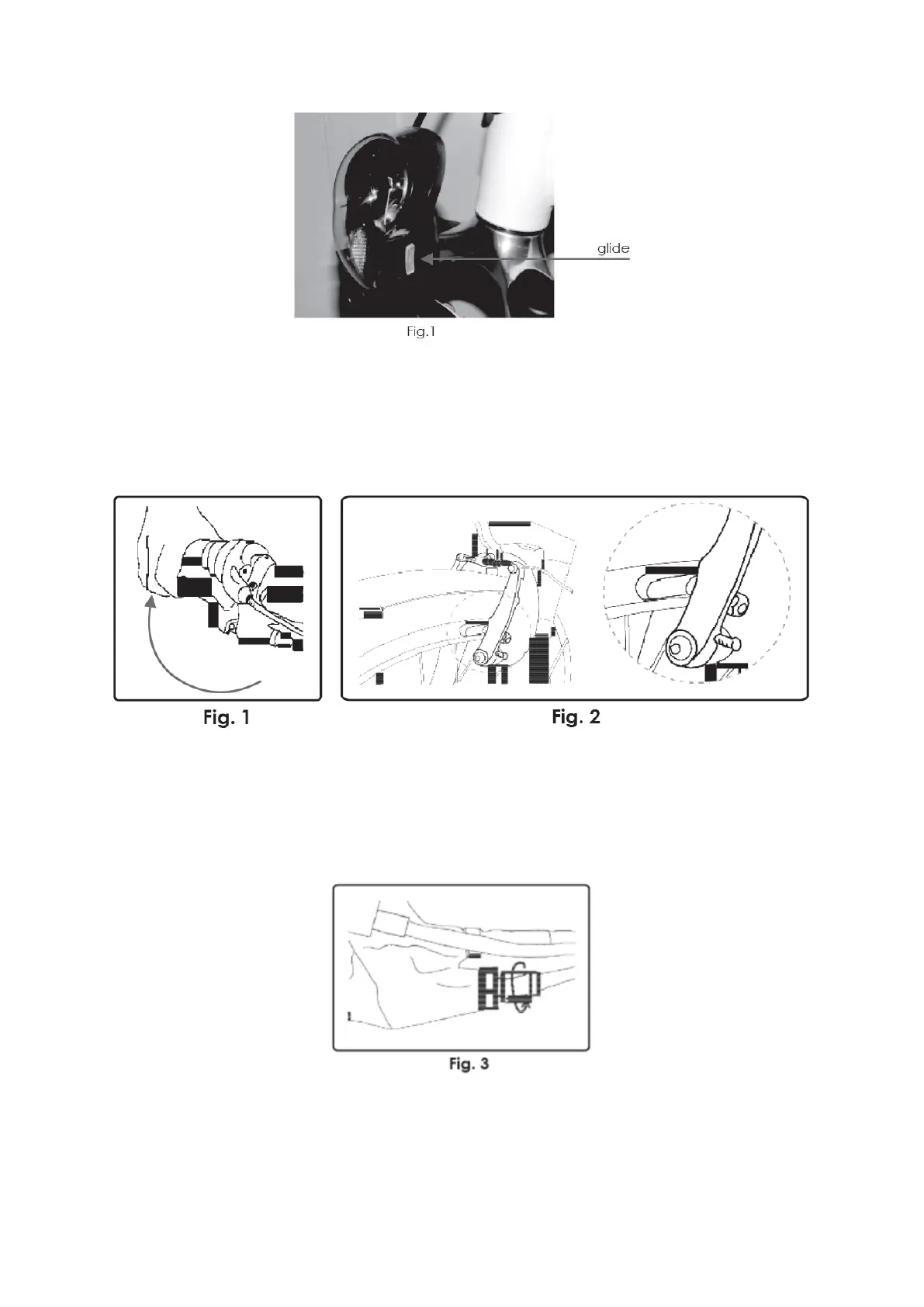 glide

Fig.1

Fig. 1

Fig. 2

Fig. 3