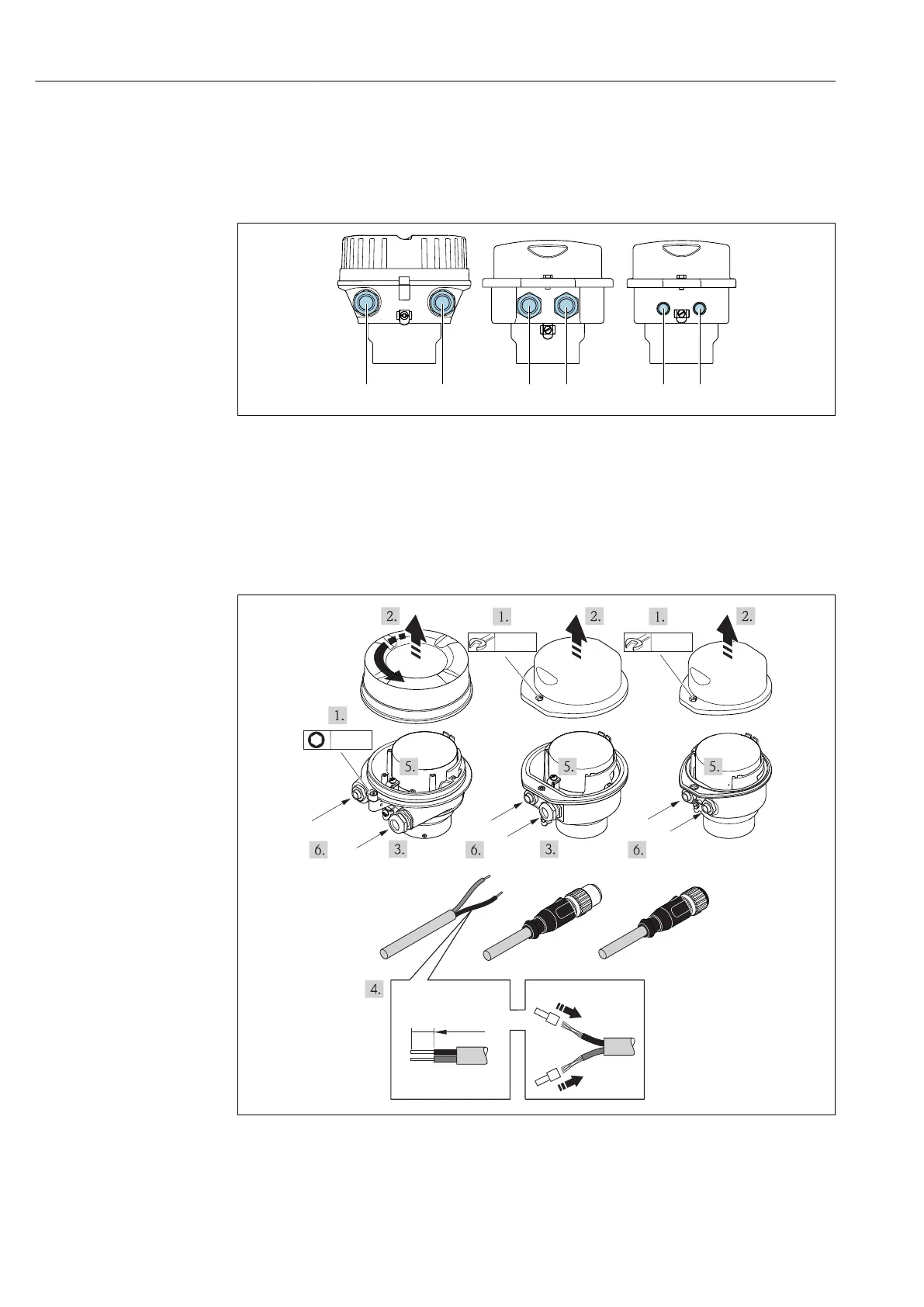 2.

1.

2.

1.

2.

1.

5.

5.

5.

6.

3.

6.

3.

6.

4.