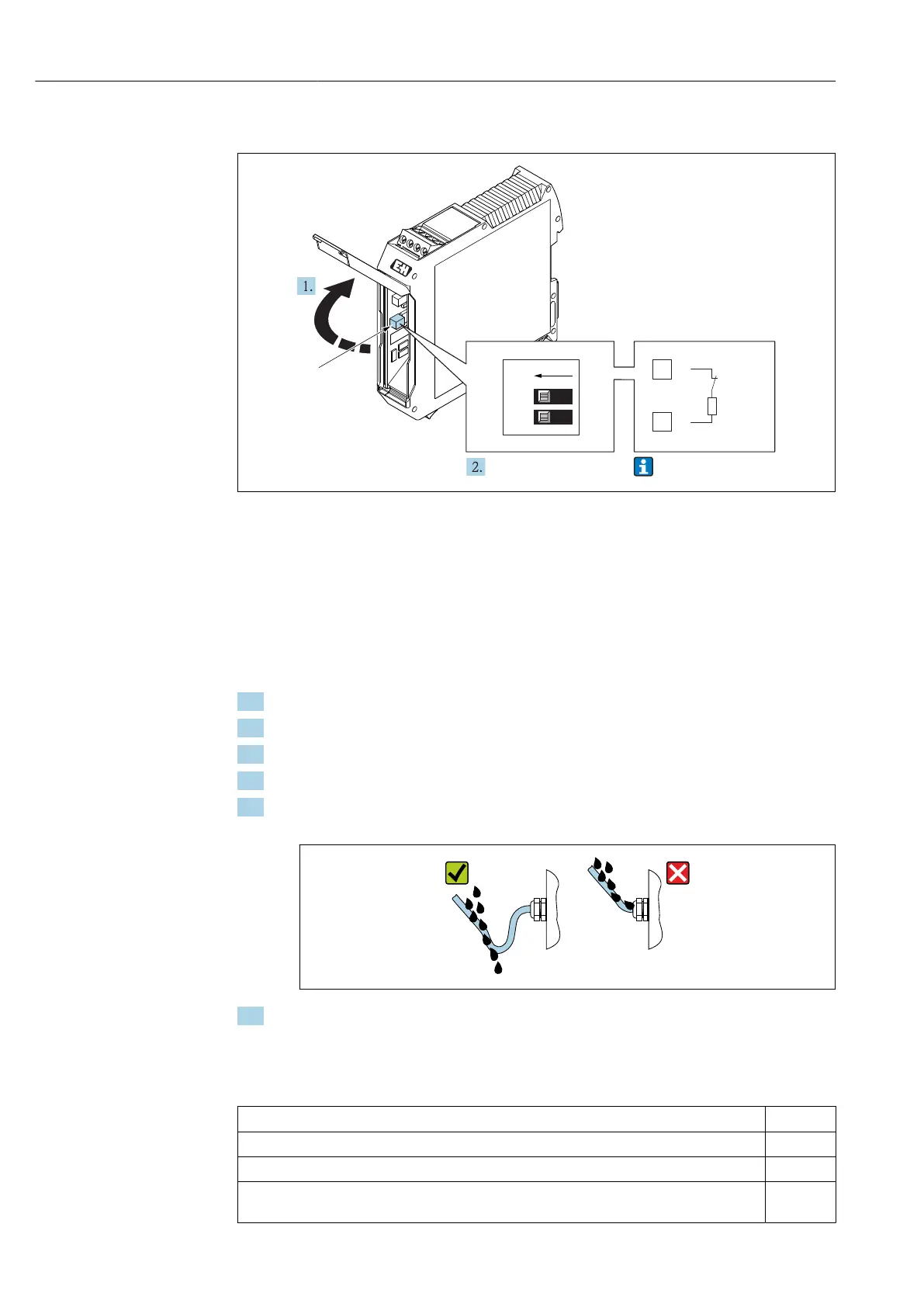 1.

2.