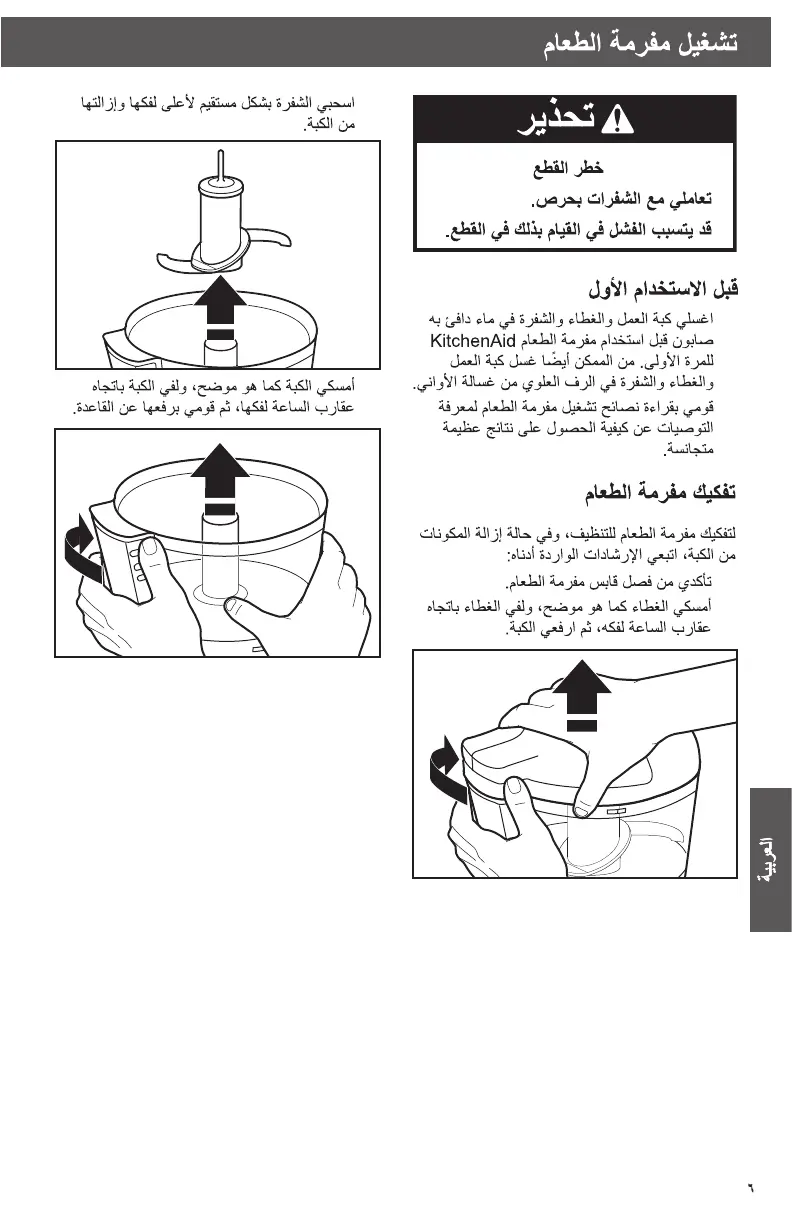 تشغيل مفرمة الطعام

تحذير

خطر القطع

تعاملي مع الشفرات بحرص.

قد يتسبب الفشل في القيام بذلك في القطع.

قبل الاستخدام الأول

اغسلي كبة العمل والغطاء والشفرة في ماء دافئ به صابون قبل استخدام مفرمة الطعام KitchenAid للمرة الأولى. من الممكن أيضًا غسل كبة العمل والغطاء والشفرة في الرف العلوي من غسالة الأواني. قومي بقراءة نصائح تشغيل مفرمة الطعام لمعرفة التوصيات عن كيفية الحصول على نتائج عظيمة متجانسة.

تفكيك مفرمة الطعام

لتفكيك مفرمة الطعام للتنظيف، وفي حالة إزالة المكونات من الكبة، اتبعي الإرشادات الواردة أدناه:

تأكدي من فصل قابس مفرمة الطعام.

أمسكي الغطاء كما هو موضح، ولفي الغطاء باتجاه عقارب الساعة لفكه، ثم ارفعي الكبة.

اسحبي الشفرة بشكل مستقيم لأعلى لفكها وإزالتها من الكبة.

أمسكي الكبة كما هو موضح، ولفي الكبة باتجاه عقارب الساعة لفكها، ثم قومي برفعها عن القاعدة.

العربية

٦