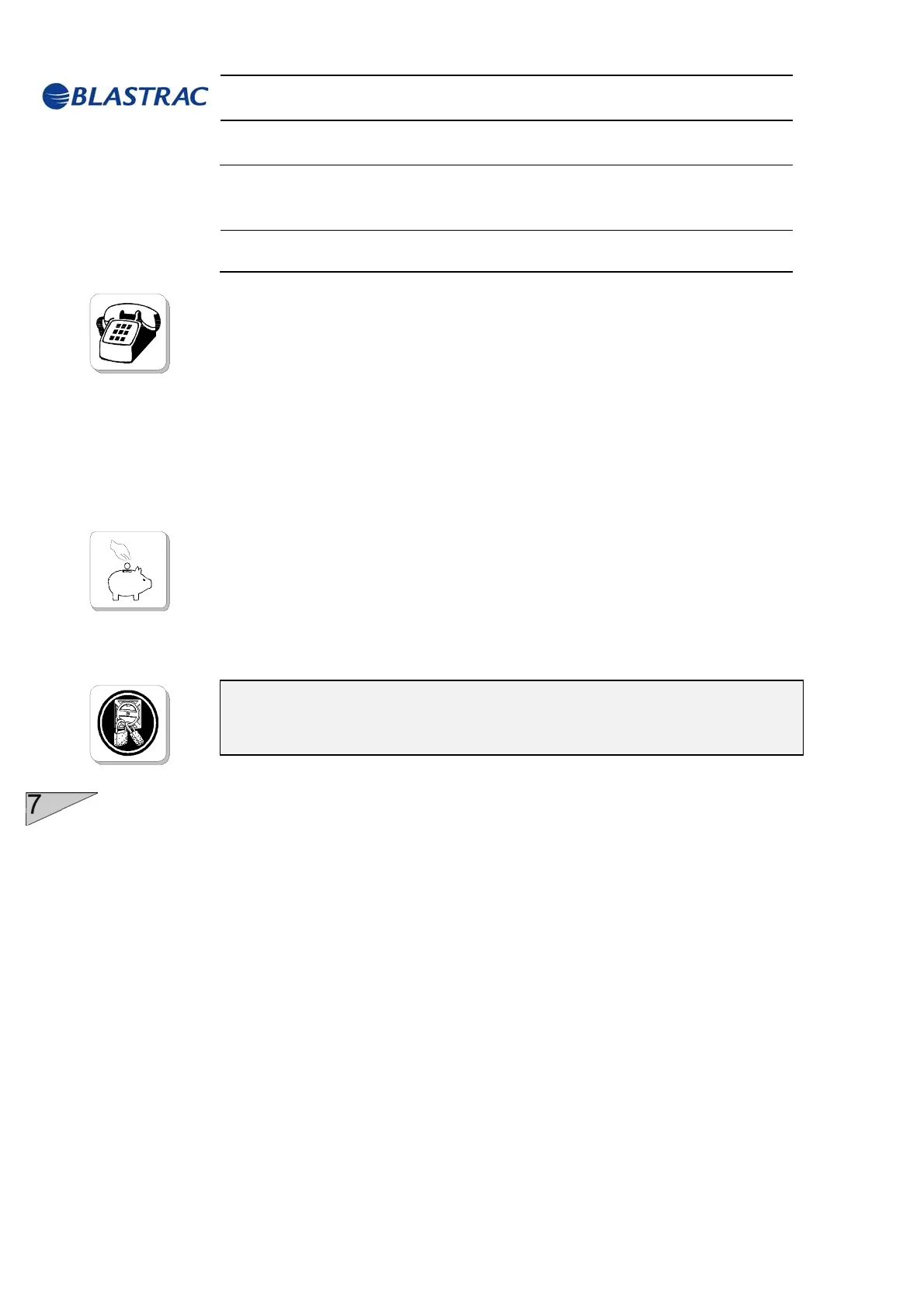 BLASTRAC

7