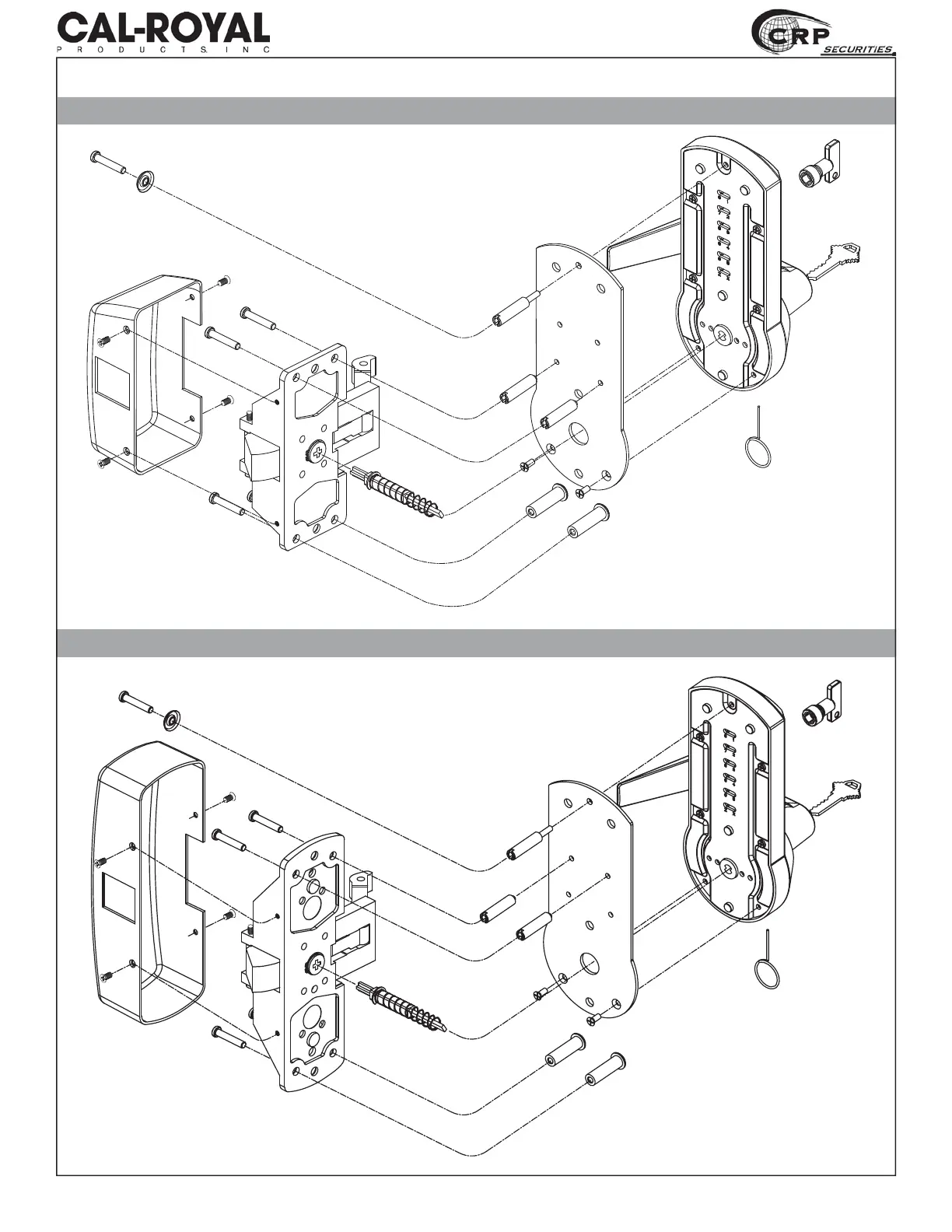 CAL-ROYAL
PRODUCTS, INC

CRP
SECURITIES