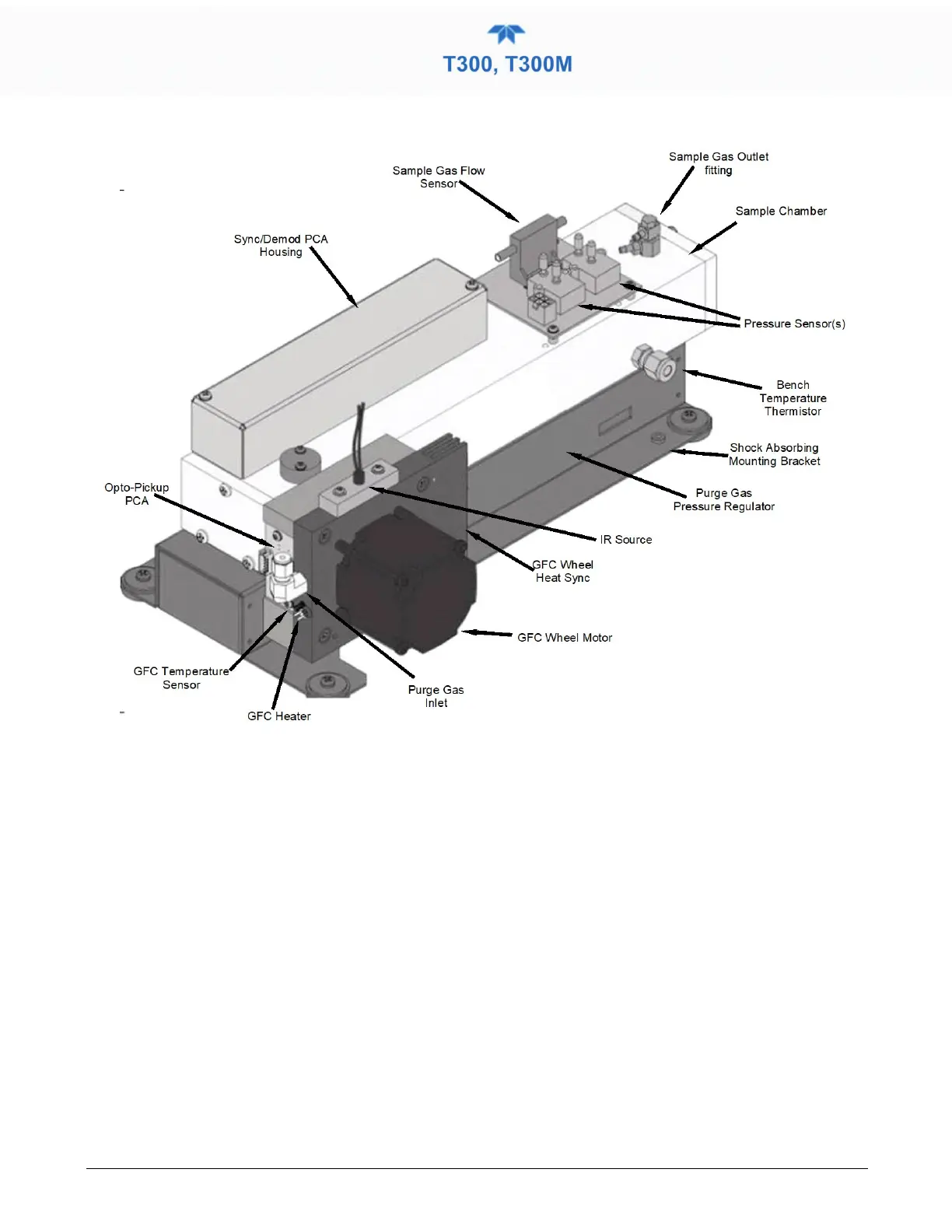 T300, T300M

Sample Gas Flow Sensor

Sample Gas Outlet fitting

Sample Chamber

Sync/Demod PCA Housing

Pressure Sensor(s)

Bench Temperature Thermistor

Shock Absorbing Mounting Bracket

Purge Gas Pressure Regulator

Opto-Pickup PCA

IR Source

GFC Wheel Heat Sync

GFC Wheel Motor

GFC Temperature Sensor

Purge Gas Inlet

GFC Heater