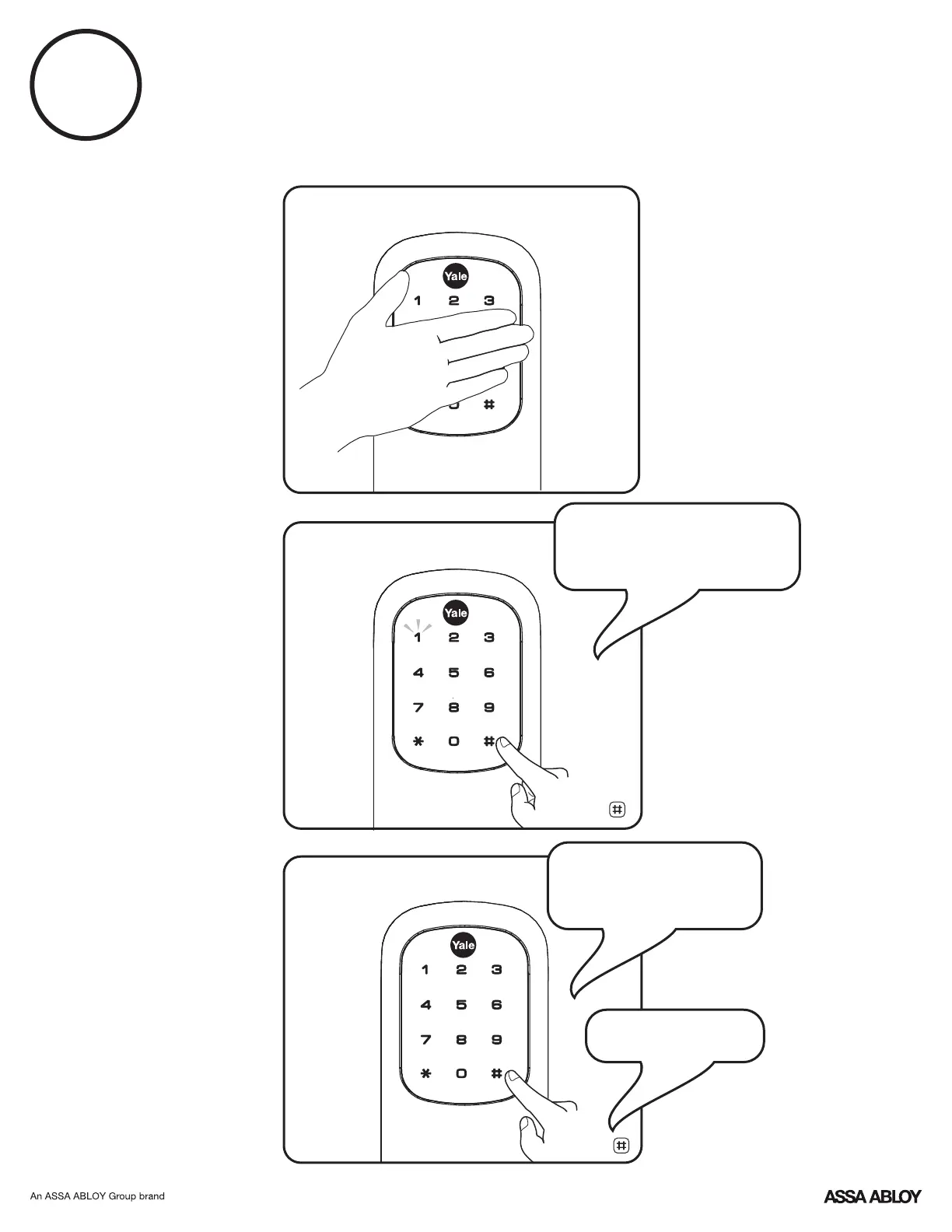 Yale
1 2 3
0 #

Yale
1 2 3
4 5 6
7 8 9
* 0 #
#

Yale
1 2 3
4 5 6
7 8 9
* 0 #
#

An ASSA ABLOY Group brand

ASSA ABLOY