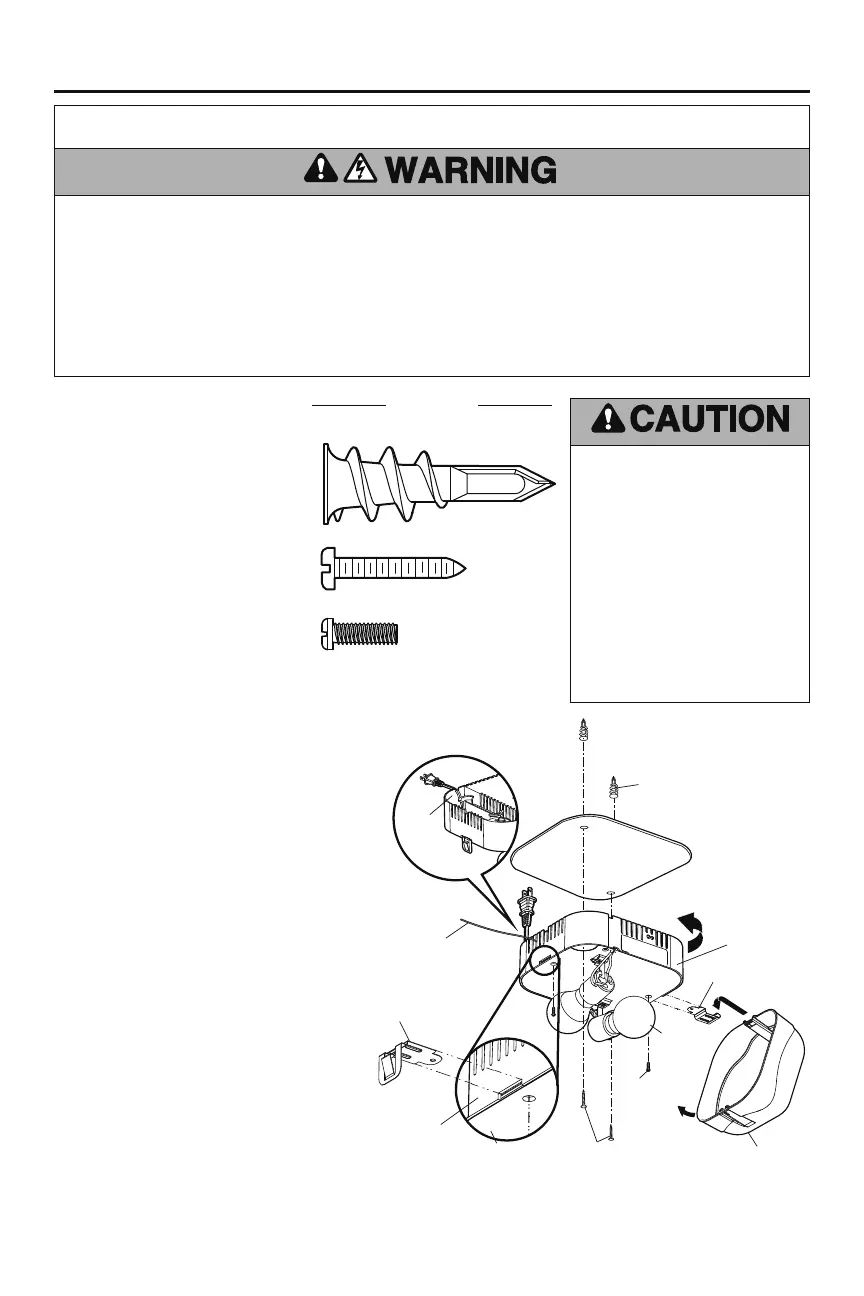 WARNING

CAUTION