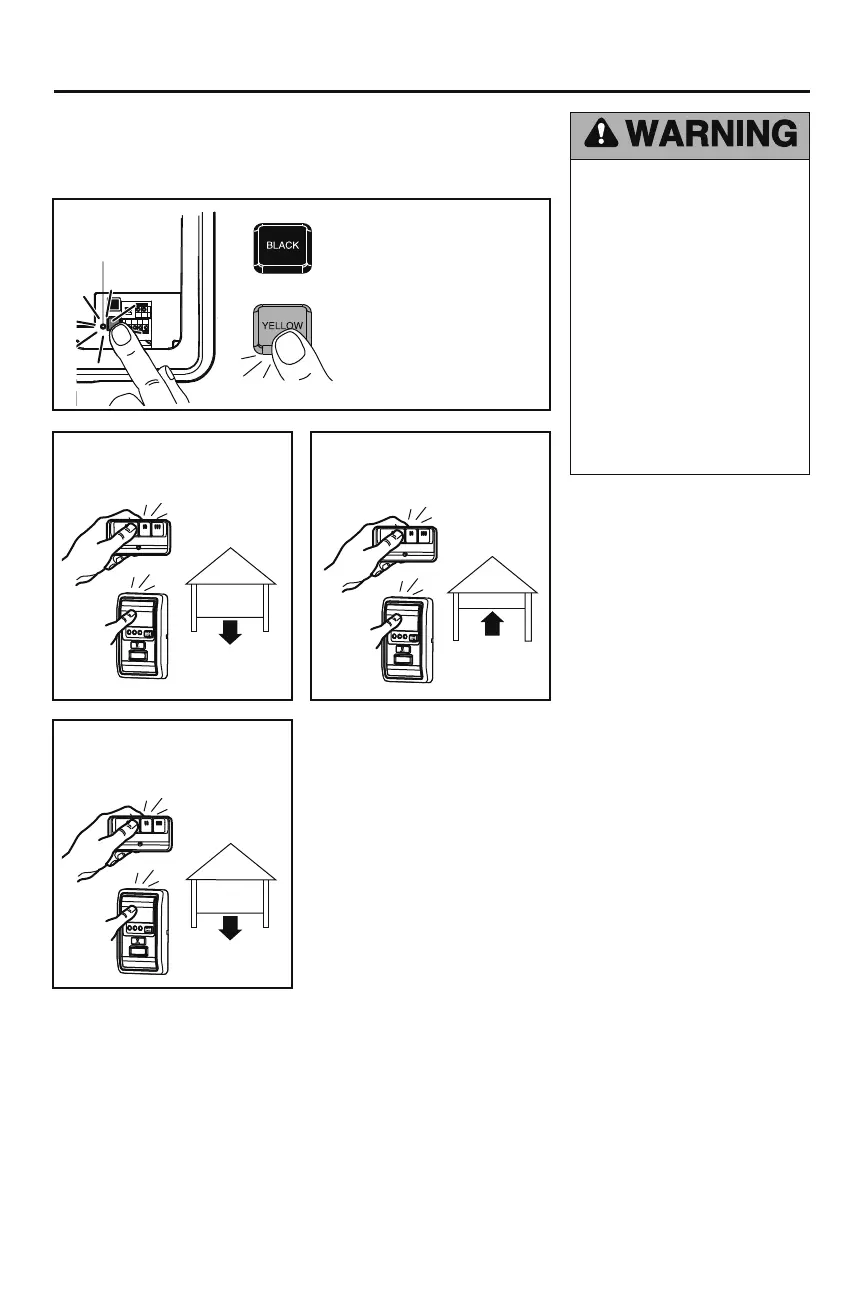 WARNING

BLACK

YELLOW