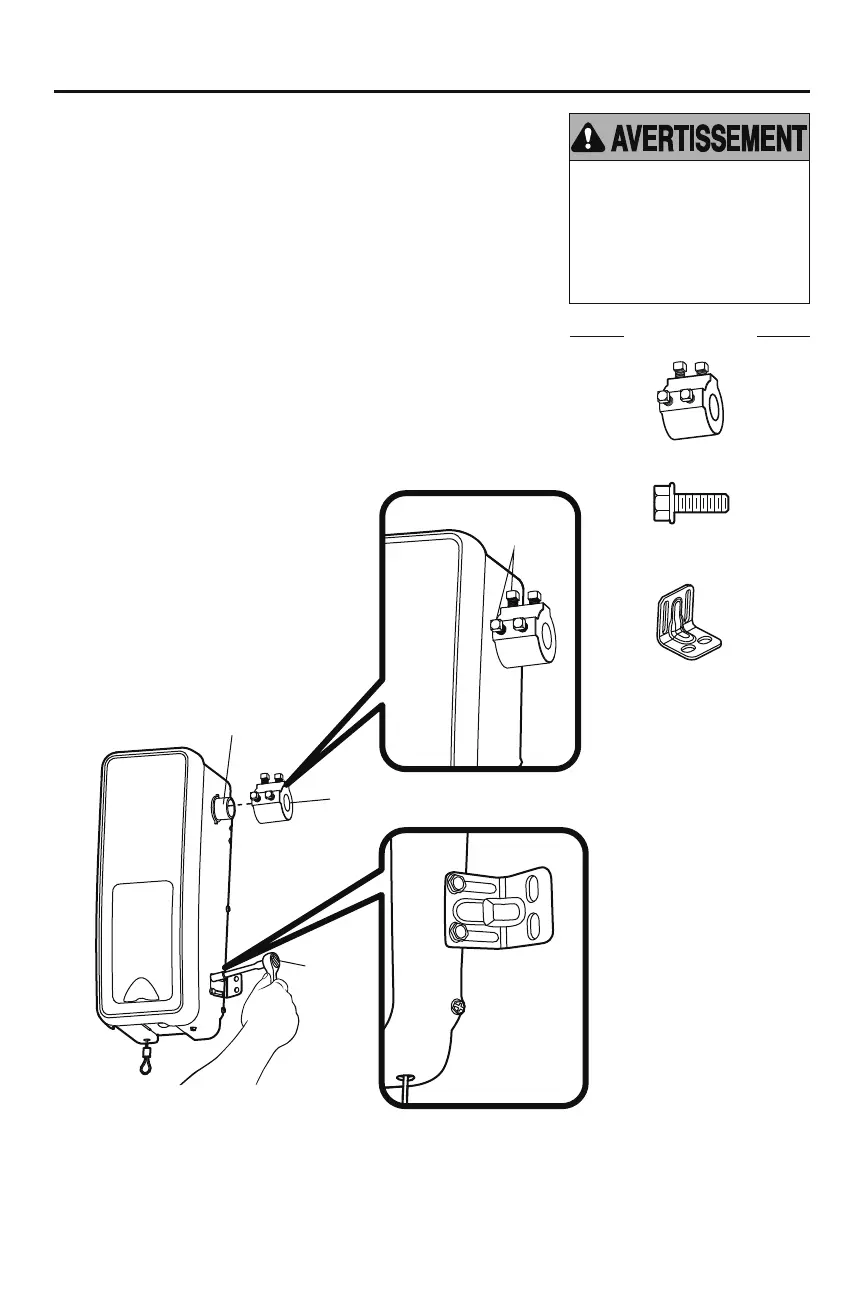 AVERTISSEMENT